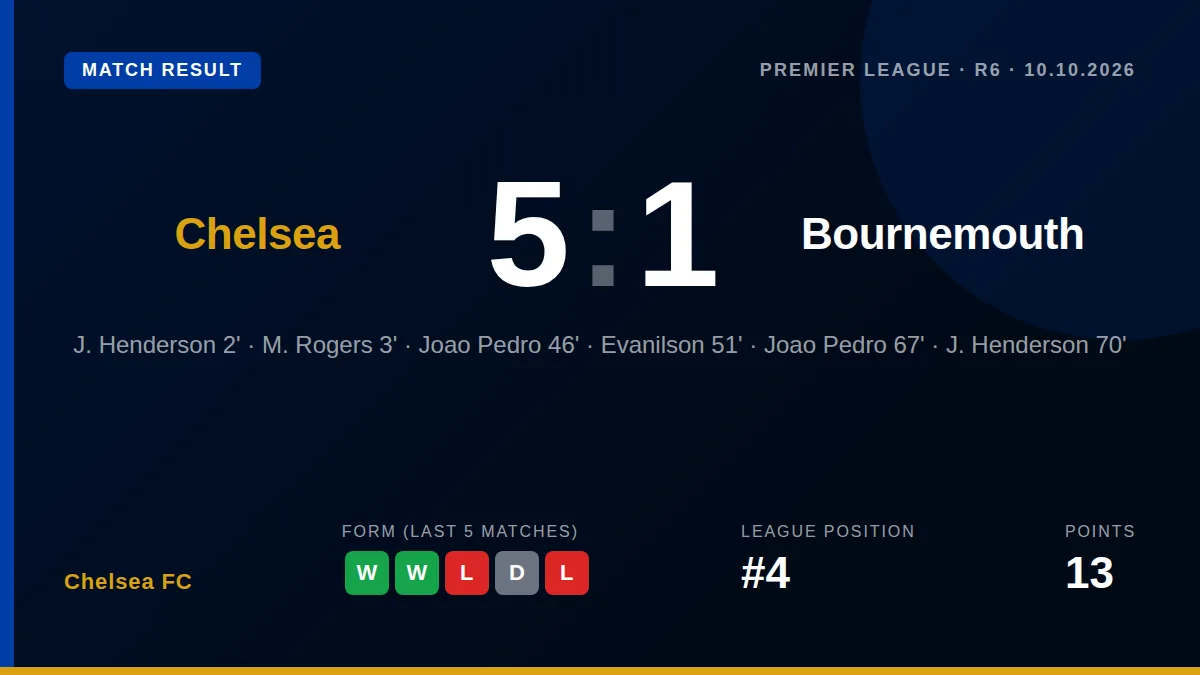 MATCH RESULT

PREMIER LEAGUE · R6 · 10.10.2026

Chelsea

5:1

Bournemouth

J. Henderson 2' · M. Rogers 3' · Joao Pedro 46' · Evanilson 51' · Joao Pedro 67' · J. Henderson 70'

Chelsea FC

FORM (LAST 5 MATCHES)
W W L D L

LEAGUE POSITION
#4

POINTS
13