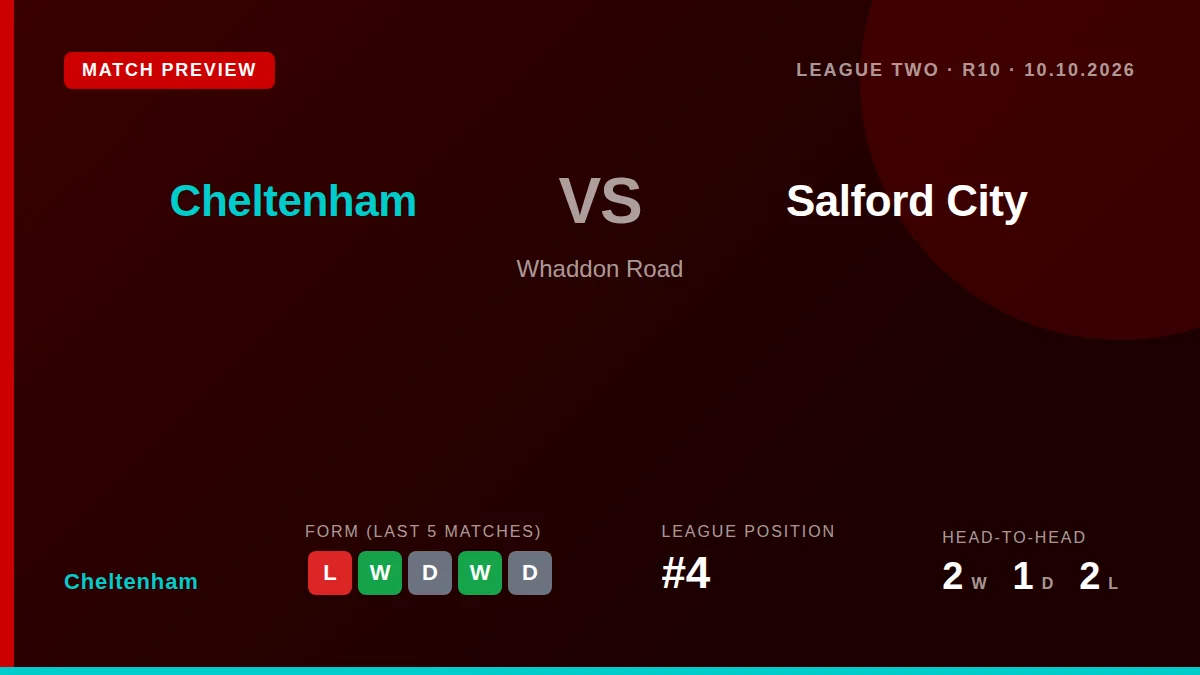 MATCH PREVIEW

LEAGUE TWO · R10 · 10.10.2026

Cheltenham

VS

Salford City

Whaddon Road

Cheltenham

FORM (LAST 5 MATCHES)

L W D W D

LEAGUE POSITION

#4

HEAD-TO-HEAD

2 W 1 D 2 L