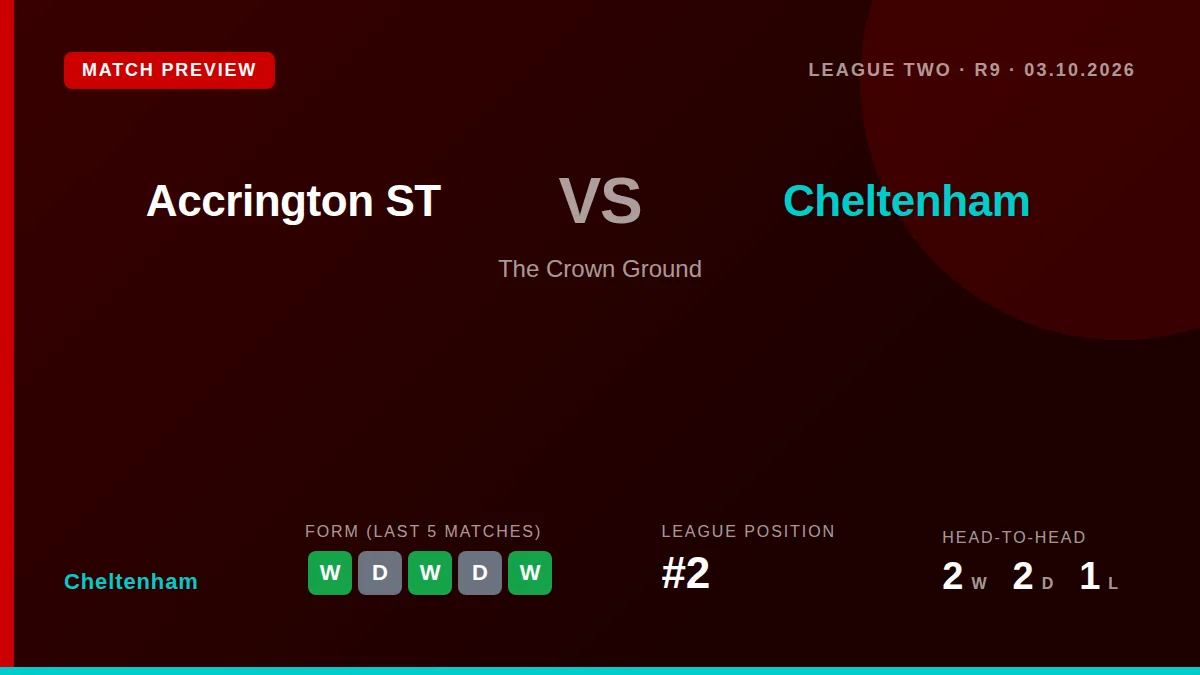 MATCH PREVIEW

LEAGUE TWO · R9 · 03.10.2026

Accrington ST

VS

Cheltenham

The Crown Ground

Cheltenham

FORM (LAST 5 MATCHES)

W D W D W

LEAGUE POSITION

#2

HEAD-TO-HEAD

2 W 2 D 1 L