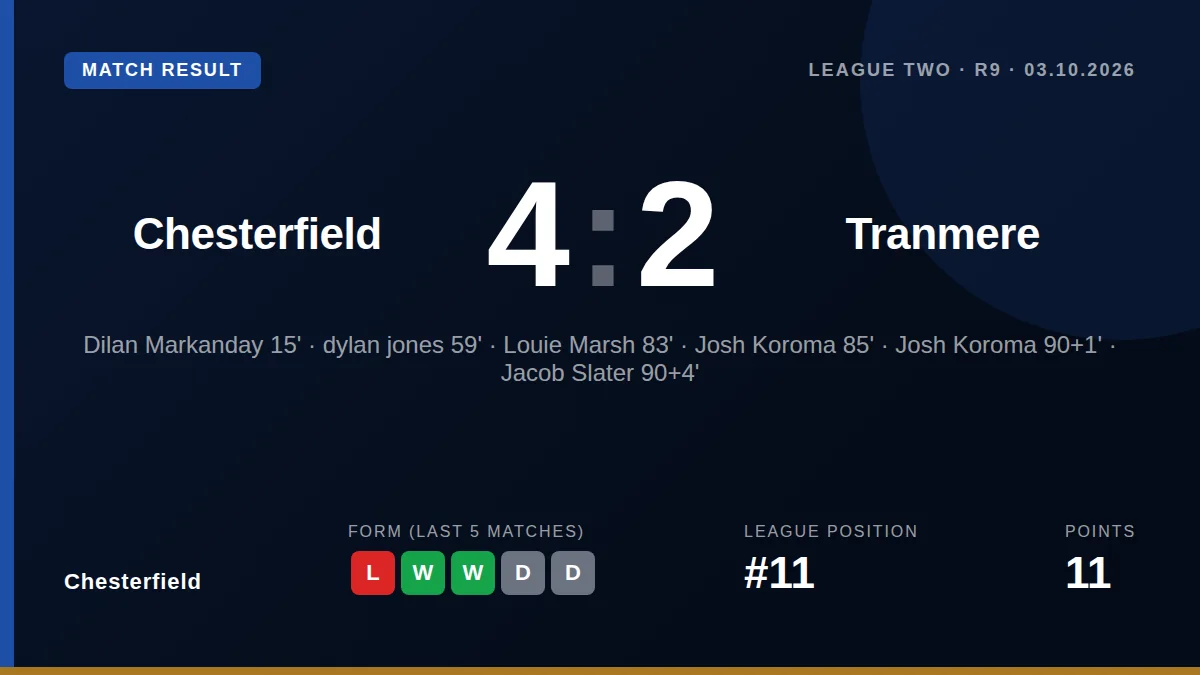 MATCH RESULT

LEAGUE TWO · R9 · 03.10.2026

Chesterfield

4:2

Tranmere

Dilan Markanday 15' · dylan jones 59' · Louie Marsh 83' · Josh Koroma 85' · Josh Koroma 90+1' · Jacob Slater 90+4'

Chesterfield

FORM (LAST 5 MATCHES)

L W W D D

LEAGUE POSITION

#11

POINTS

11