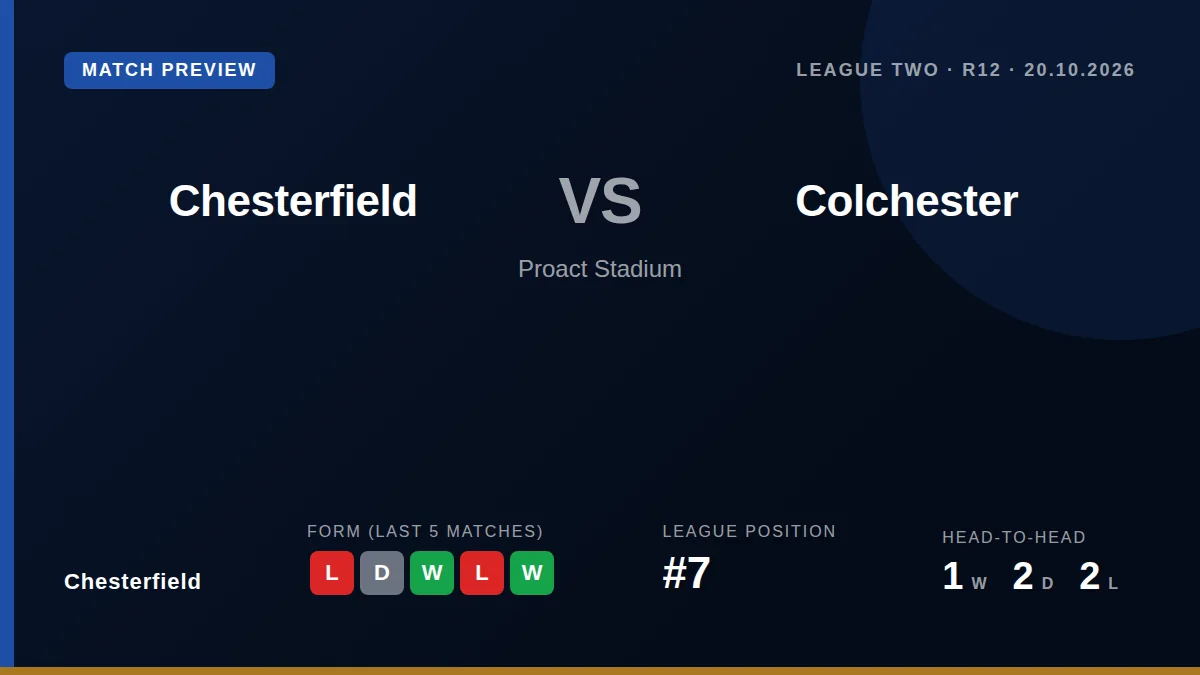 MATCH PREVIEW

LEAGUE TWO · R12 · 20.10.2026

Chesterfield

VS

Colchester

Proact Stadium

Chesterfield

FORM (LAST 5 MATCHES)

L D W L W

LEAGUE POSITION

#7

HEAD-TO-HEAD

1 W 2 D 2 L