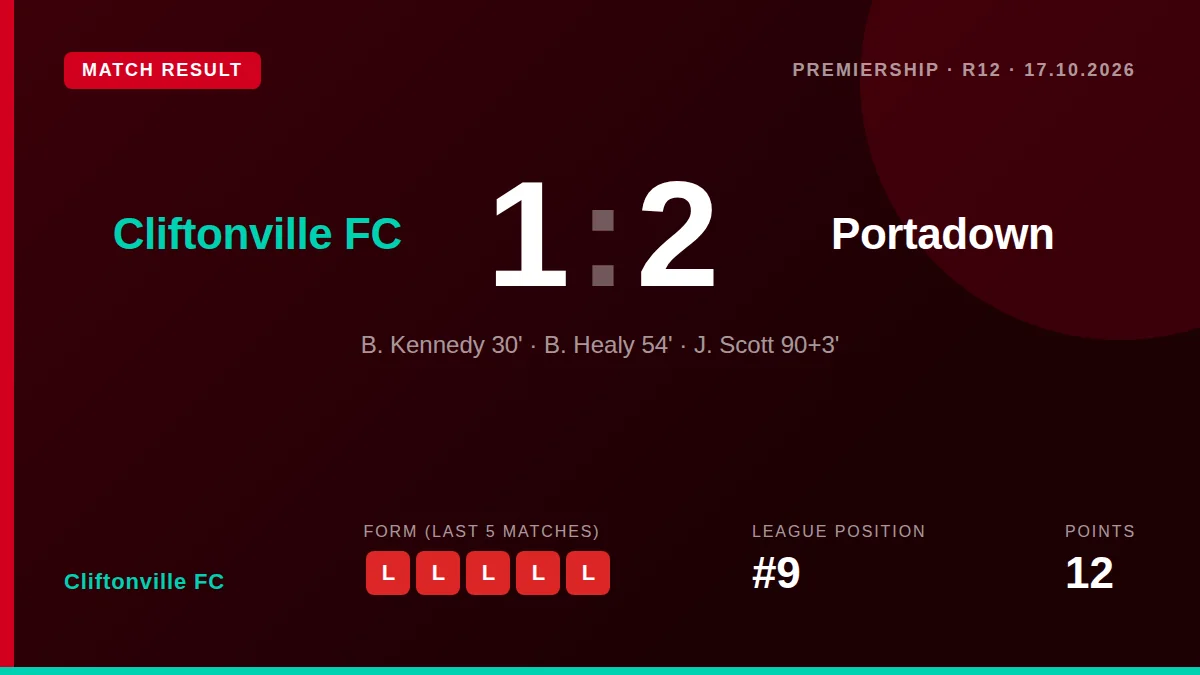 MATCH RESULT

PREMIERSHIP · R12 · 17.10.2026

Cliftonville FC

1 : 2

Portadown

B. Kennedy 30' · B. Healy 54' · J. Scott 90+3'

Cliftonville FC

FORM (LAST 5 MATCHES)

L L L L L

LEAGUE POSITION

#9

POINTS

12