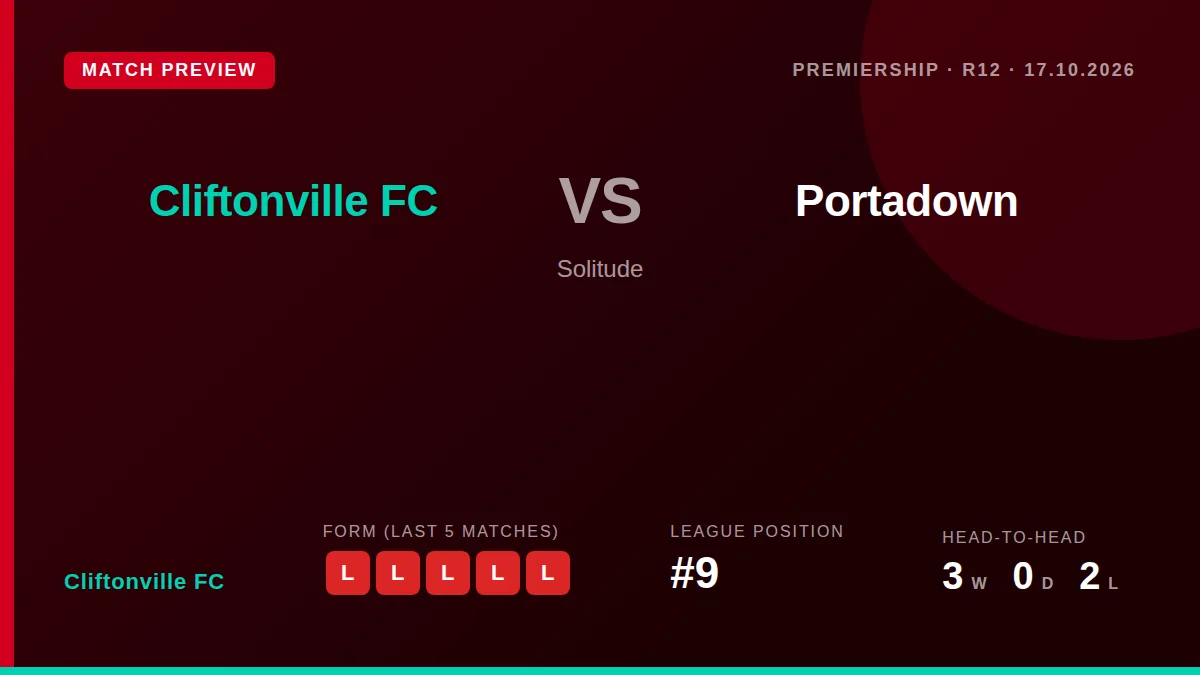 MATCH PREVIEW

PREMIERSHIP · R12 · 17.10.2026

Cliftonville FC

VS

Portadown

Solitude

Cliftonville FC

FORM (LAST 5 MATCHES)

L L L L L

LEAGUE POSITION

#9

HEAD-TO-HEAD

3 W 0 D 2 L