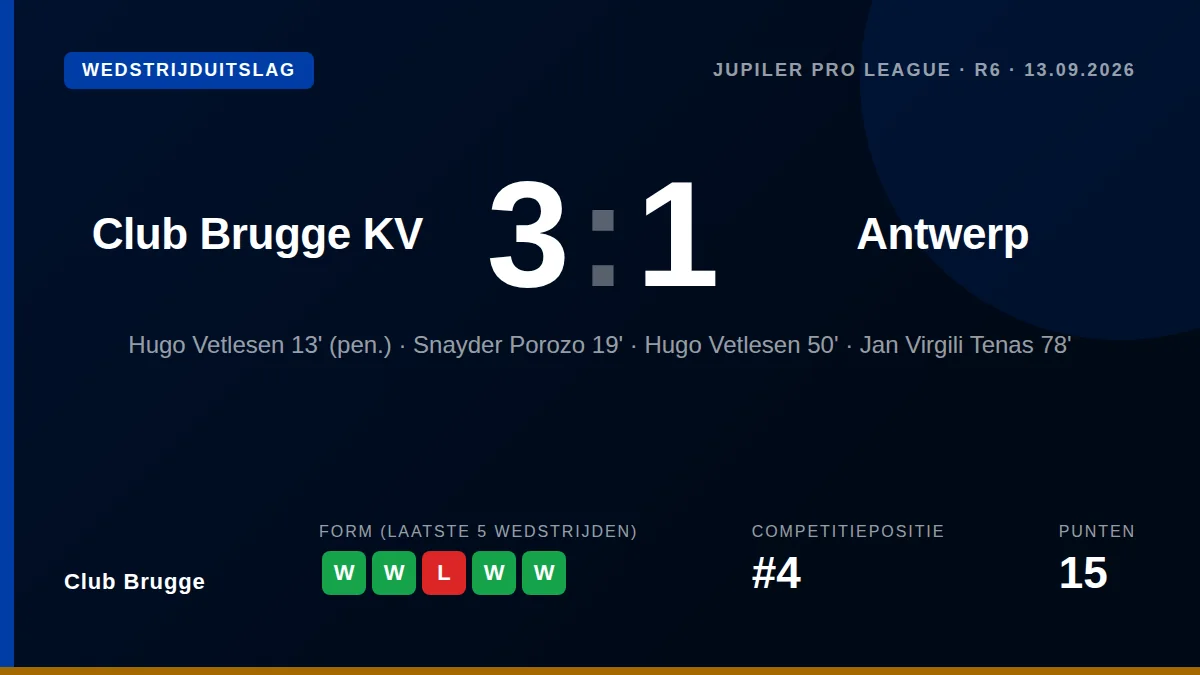 WEDSTRIJDUITSLAG

JUPILER PRO LEAGUE · R6 · 13.09.2026

Club Brugge KV

3 : 1

Antwerp

Hugo Vetlesen 13' (pen.) · Snayder Porozo 19' · Hugo Vetlesen 50' · Jan Virgili Tenas 78'

Club Brugge

FORM (LAATSTE 5 WEDSTRIJDEN)
W W L W W

COMPETITIEPOSITIE
#4

PUNTEN
15