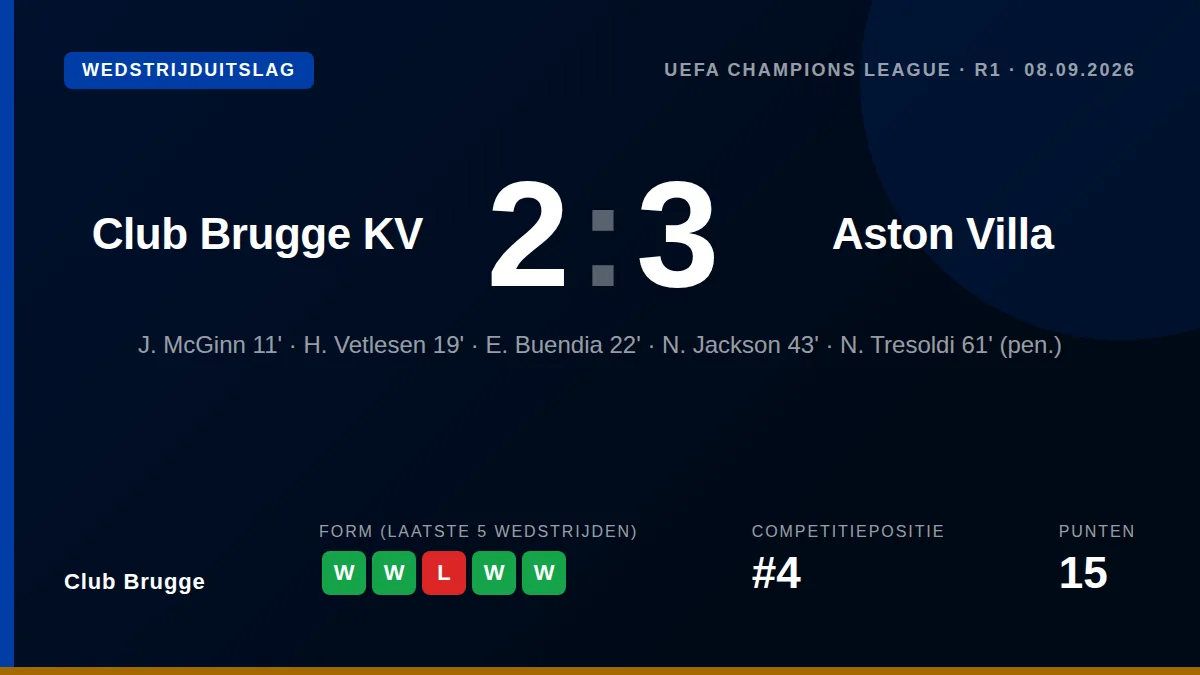 WEDSTRIJDUITSLAG

UEFA CHAMPIONS LEAGUE · R1 · 08.09.2026

Club Brugge KV

2 : 3

Aston Villa

J. McGinn 11' · H. Vetlesen 19' · E. Buendia 22' · N. Jackson 43' · N. Tresoldi 61' (pen.)

Club Brugge

FORM (LAATSTE 5 WEDSTRIJDEN)

W W L W W

COMPETITIEPOSITIE

#4

PUNTEN

15