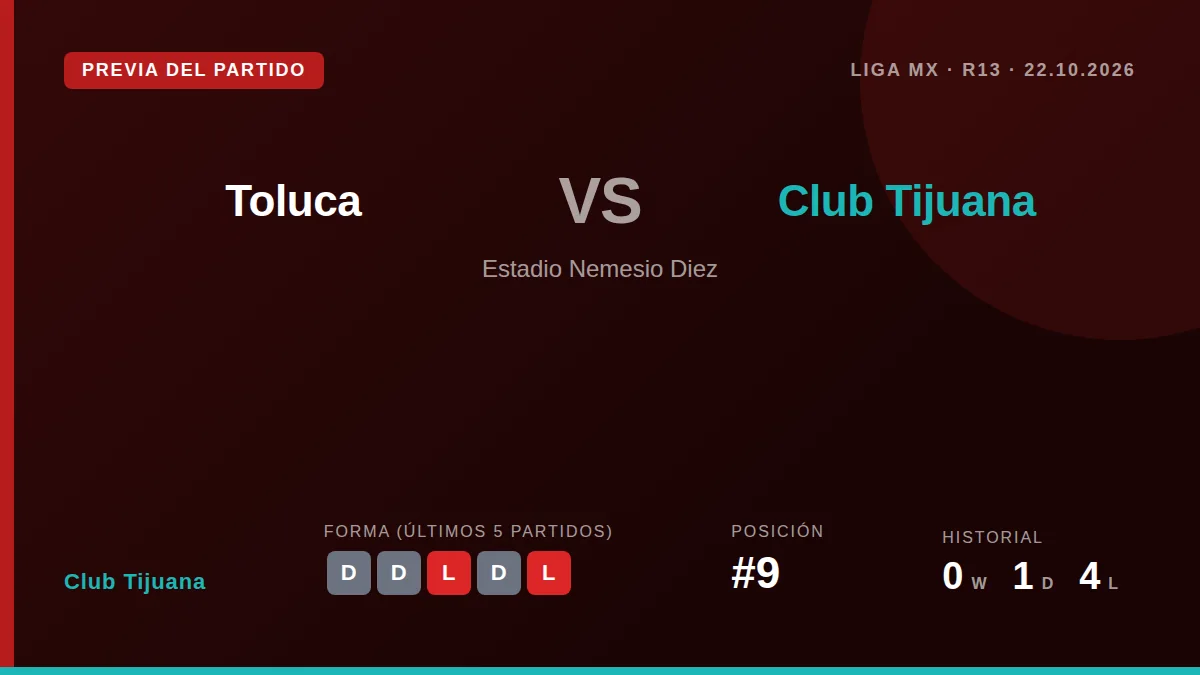 PREVIA DEL PARTIDO

LIGA MX · R13 · 22.10.2026

Toluca

VS

Club Tijuana

Estadio Nemesio Diez

Club Tijuana

FORMA (ÚLTIMOS 5 PARTIDOS)

D D L D L

POSICIÓN

#9

HISTORIAL

0 W 1 D 4 L