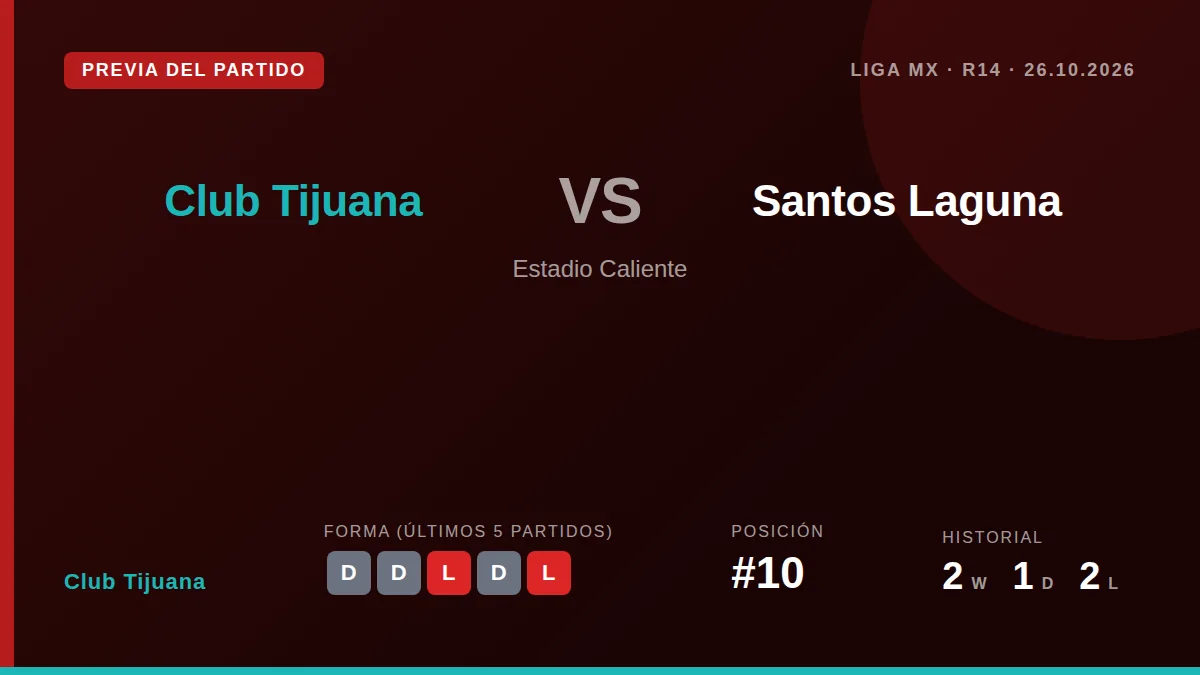 PREVIA DEL PARTIDO

LIGA MX · R14 · 26.10.2026

Club Tijuana

VS

Santos Laguna

Estadio Caliente

Club Tijuana

FORMA (ÚLTIMOS 5 PARTIDOS)

D D L D L

POSICIÓN

#10

HISTORIAL

2 W 1 D 2 L