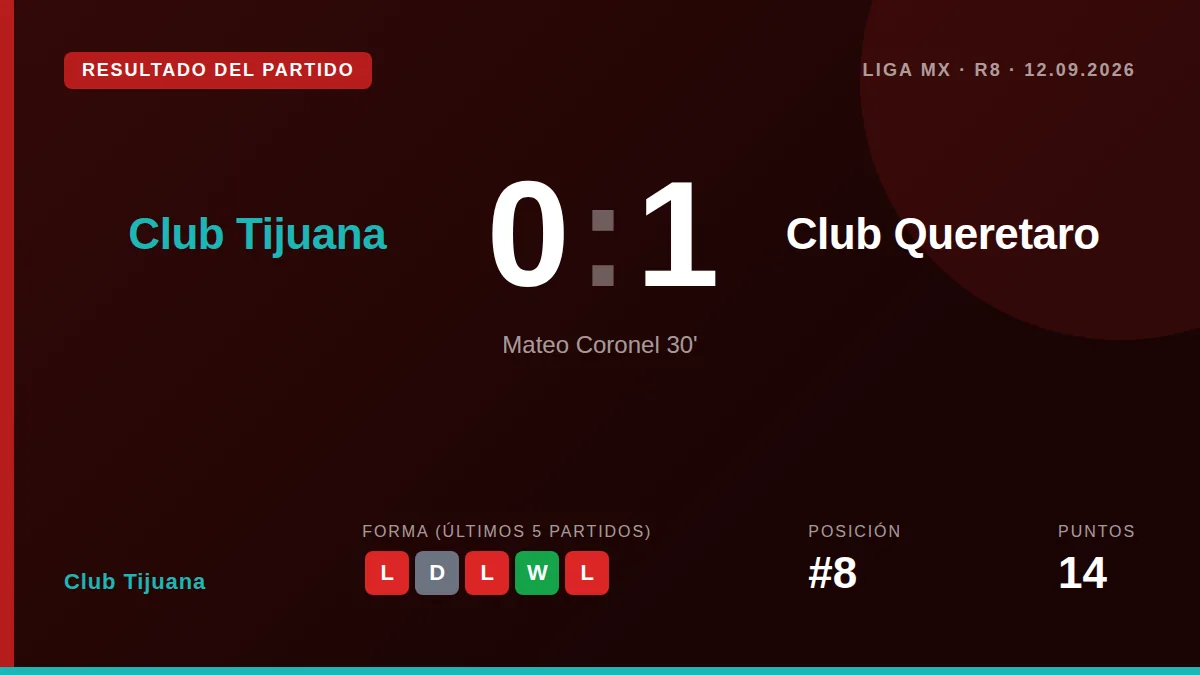 RESULTADO DEL PARTIDO

LIGA MX · R8 · 12.09.2026

Club Tijuana

0 : 1

Club Queretaro

Mateo Coronel 30'

Club Tijuana

FORMA (ÚLTIMOS 5 PARTIDOS)

L D L W L

POSICIÓN

#8

PUNTOS

14