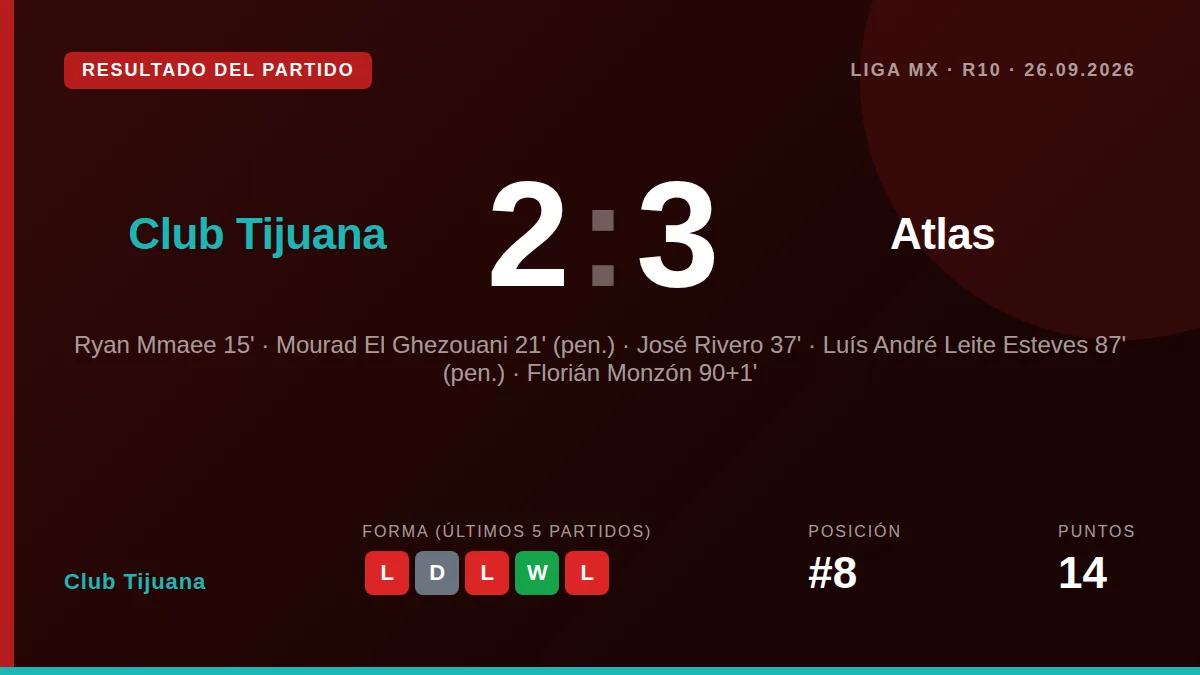 RESULTADO DEL PARTIDO

LIGA MX · R10 · 26.09.2026

Club Tijuana

2 : 3

Atlas

Ryan Mmaee 15' · Mourad El Ghezouani 21' (pen.) · José Rivero 37' · Luís André Leite Esteves 87' (pen.) · Florián Monzón 90+1'

Club Tijuana

FORMA (ÚLTIMOS 5 PARTIDOS)
L D L W L

POSICIÓN
#8

PUNTOS
14