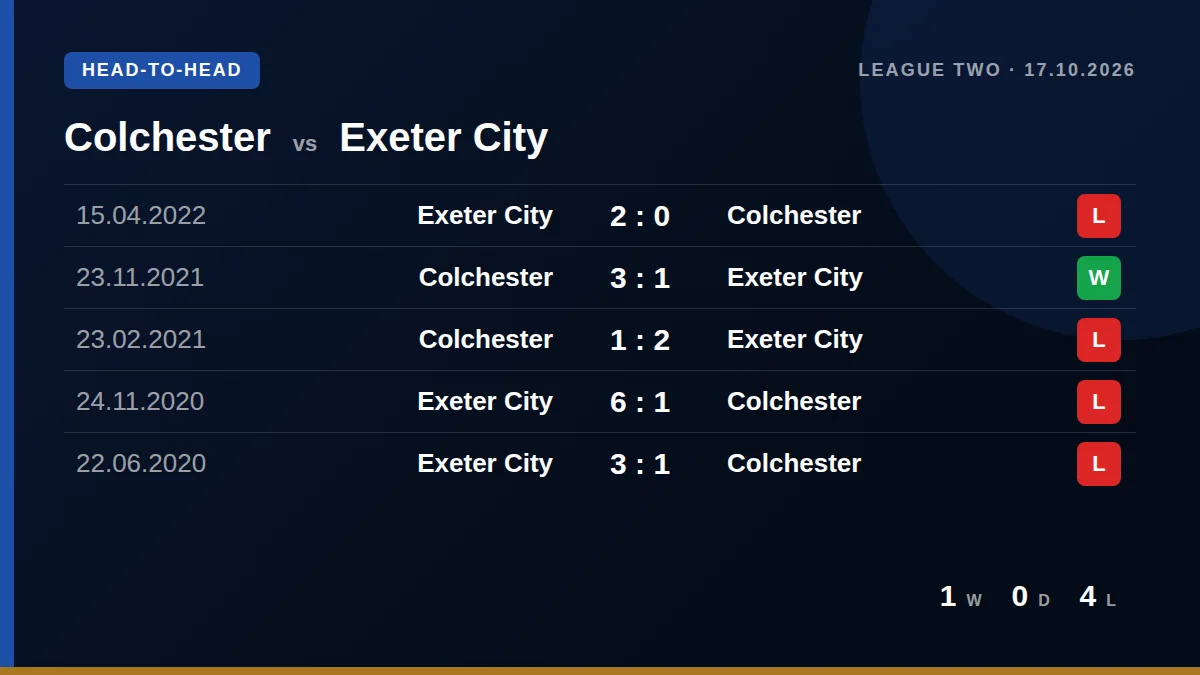 HEAD-TO-HEAD

LEAGUE TWO · 17.10.2026

Colchester vs Exeter City

| 15.04.2022 | Exeter City | 2 : 0 | Colchester | L |
|---|---|---|---|---|
| 23.11.2021 | Colchester | 3 : 1 | Exeter City | W |
| 23.02.2021 | Colchester | 1 : 2 | Exeter City | L |
| 24.11.2020 | Exeter City | 6 : 1 | Colchester | L |
| 22.06.2020 | Exeter City | 3 : 1 | Colchester | L |

1 W 0 D 4 L