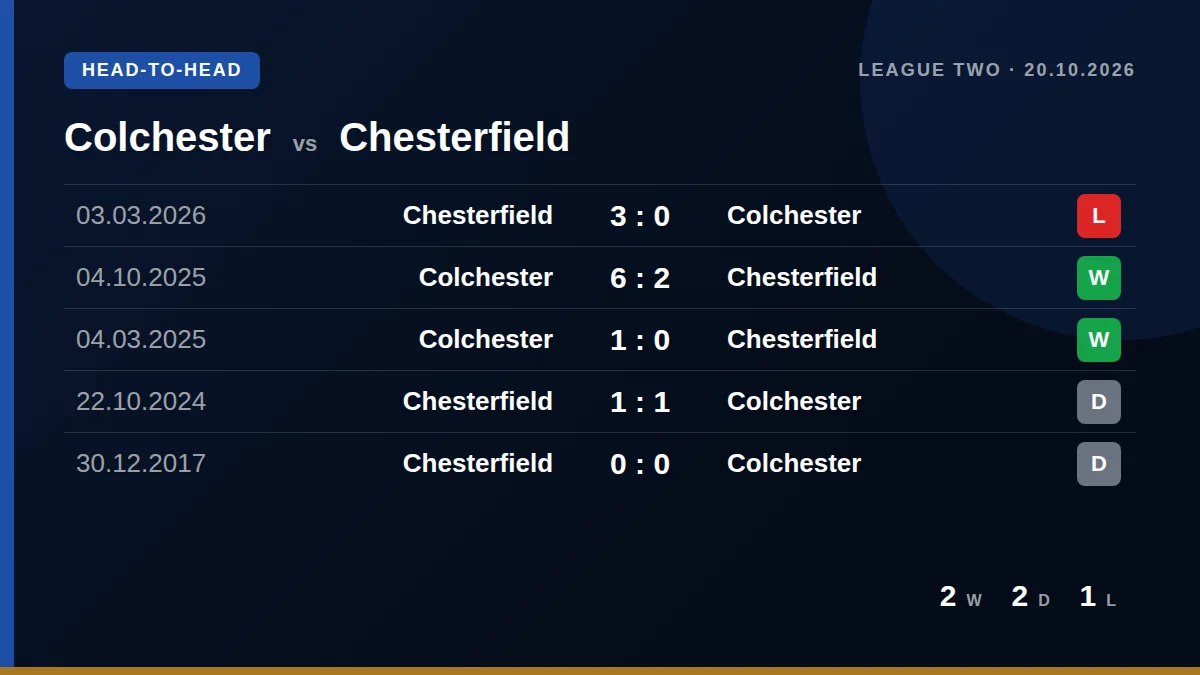 HEAD-TO-HEAD

LEAGUE TWO · 20.10.2026

Colchester vs Chesterfield

| 03.03.2026 | Chesterfield | 3 : 0 | Colchester | L |
|---|---|---|---|---|
| 04.10.2025 | Colchester | 6 : 2 | Chesterfield | W |
| 04.03.2025 | Colchester | 1 : 0 | Chesterfield | W |
| 22.10.2024 | Chesterfield | 1 : 1 | Colchester | D |
| 30.12.2017 | Chesterfield | 0 : 0 | Colchester | D |

2 W 2 D 1 L