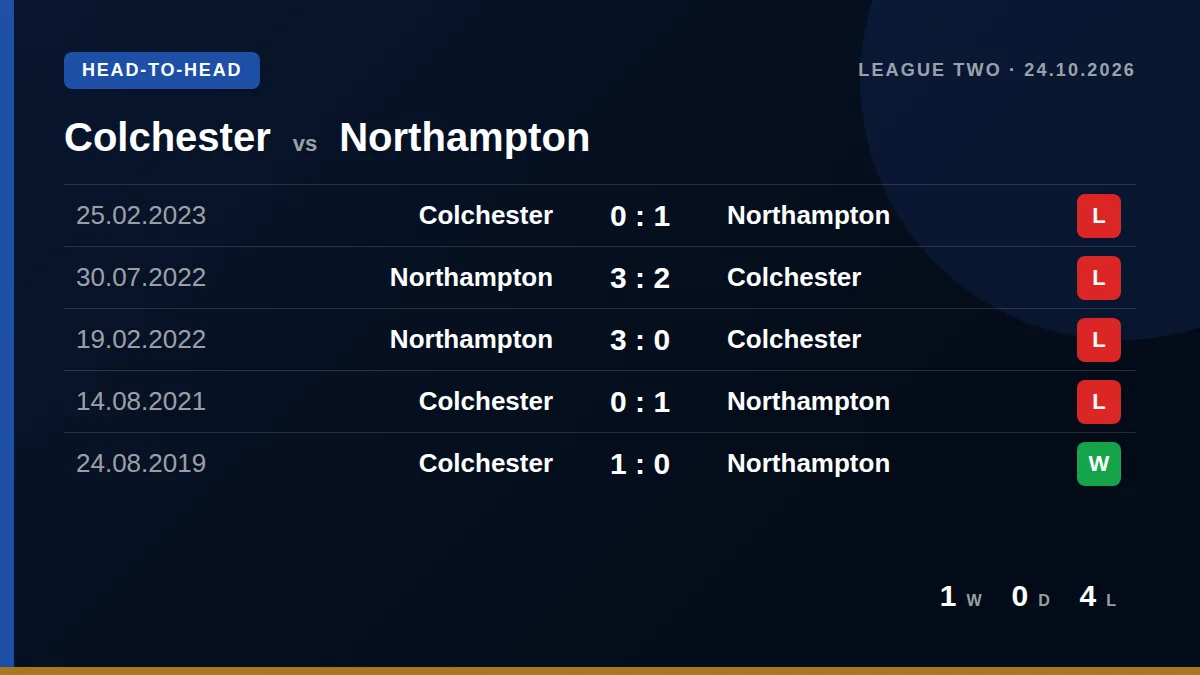 HEAD-TO-HEAD

LEAGUE TWO · 24.10.2026

Colchester vs Northampton

| 25.02.2023 | Colchester | 0 : 1 | Northampton | L |
|---|---|---|---|---|
| 30.07.2022 | Northampton | 3 : 2 | Colchester | L |
| 19.02.2022 | Northampton | 3 : 0 | Colchester | L |
| 14.08.2021 | Colchester | 0 : 1 | Northampton | L |
| 24.08.2019 | Colchester | 1 : 0 | Northampton | W |

1 W 0 D 4 L