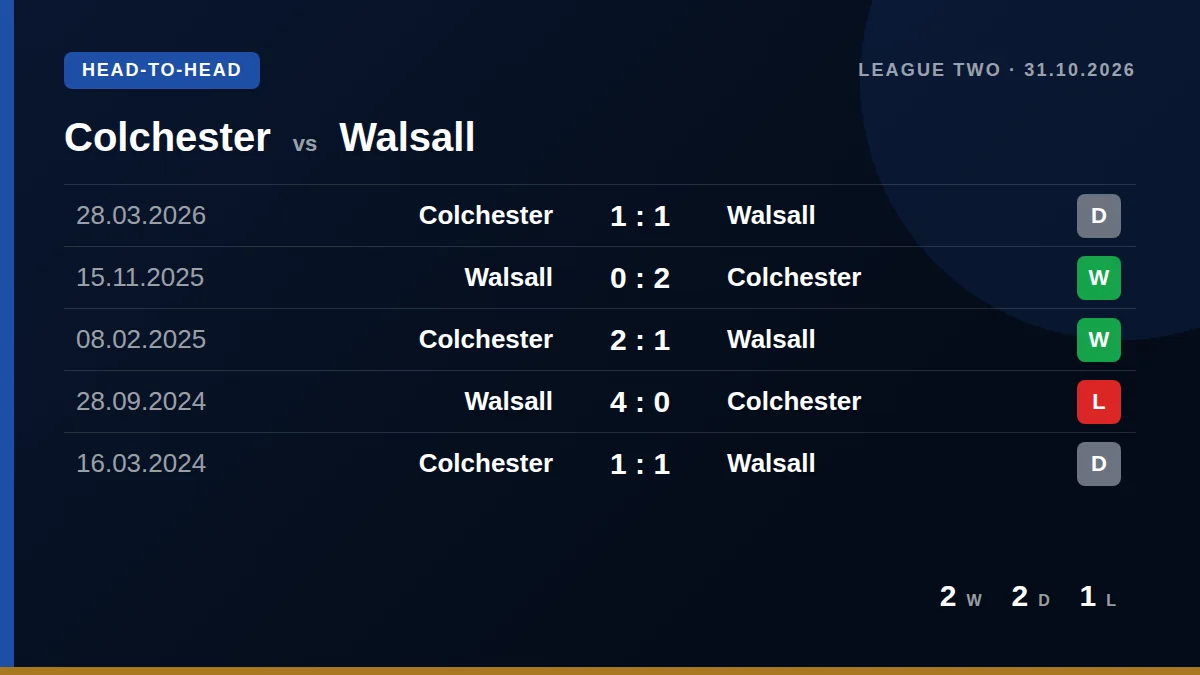 HEAD-TO-HEAD

LEAGUE TWO · 31.10.2026

Colchester vs Walsall

| 28.03.2026 | Colchester | 1 : 1 | Walsall | D |
|---|---|---|---|---|
| 15.11.2025 | Walsall | 0 : 2 | Colchester | W |
| 08.02.2025 | Colchester | 2 : 1 | Walsall | W |
| 28.09.2024 | Walsall | 4 : 0 | Colchester | L |
| 16.03.2024 | Colchester | 1 : 1 | Walsall | D |

2 W 2 D 1 L