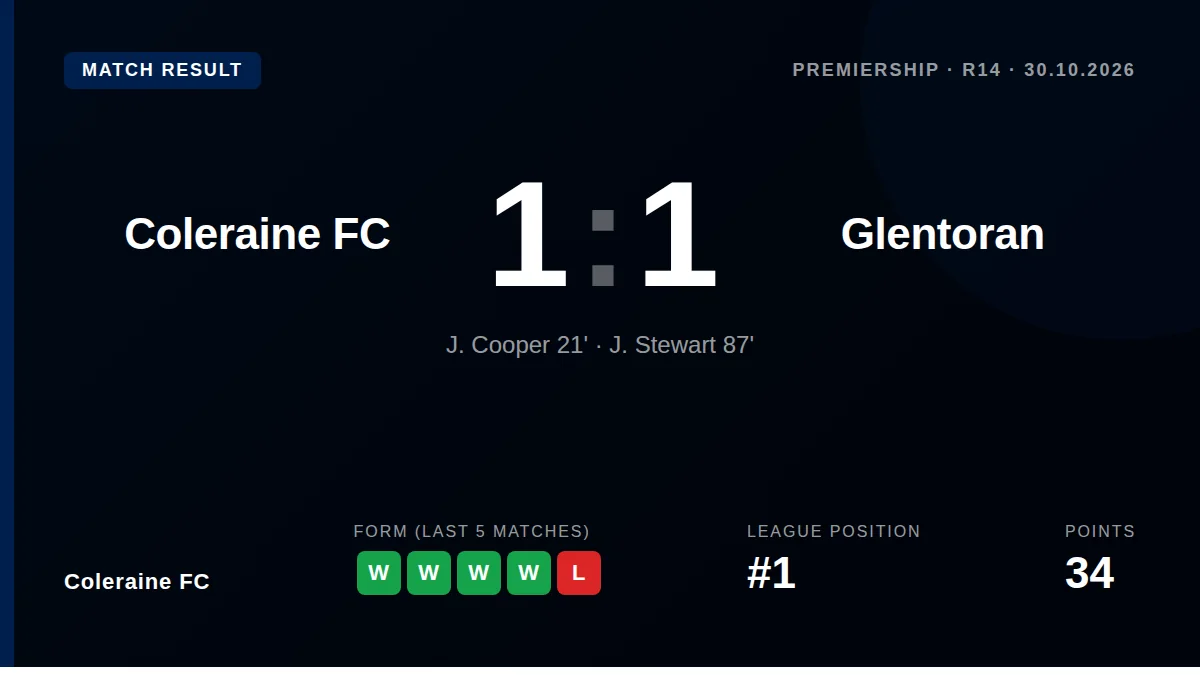 MATCH RESULT

PREMIERSHIP · R14 · 30.10.2026

Coleraine FC

1:1

Glentoran

J. Cooper 21' · J. Stewart 87'

Coleraine FC

FORM (LAST 5 MATCHES)

W W W W L

LEAGUE POSITION

#1

POINTS

34