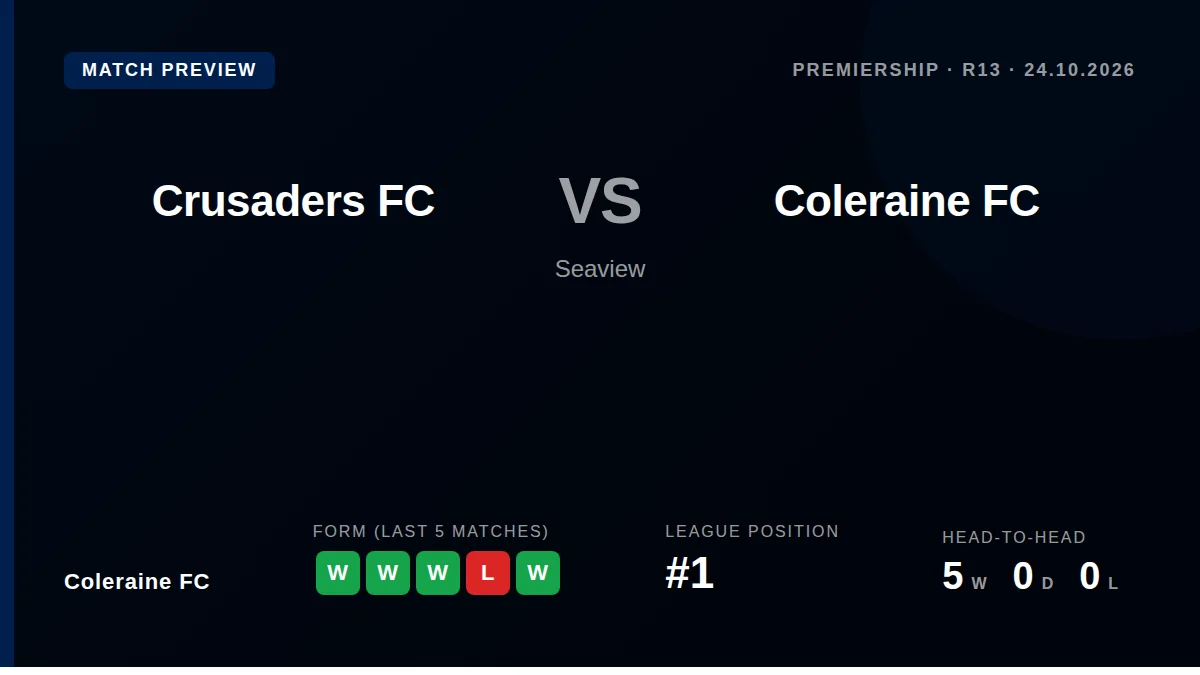 MATCH PREVIEW

PREMIERSHIP · R13 · 24.10.2026

Crusaders FC

VS

Coleraine FC

Seaview

Coleraine FC

FORM (LAST 5 MATCHES)

W W W L W

LEAGUE POSITION

#1

HEAD-TO-HEAD

5 W 0 D 0 L