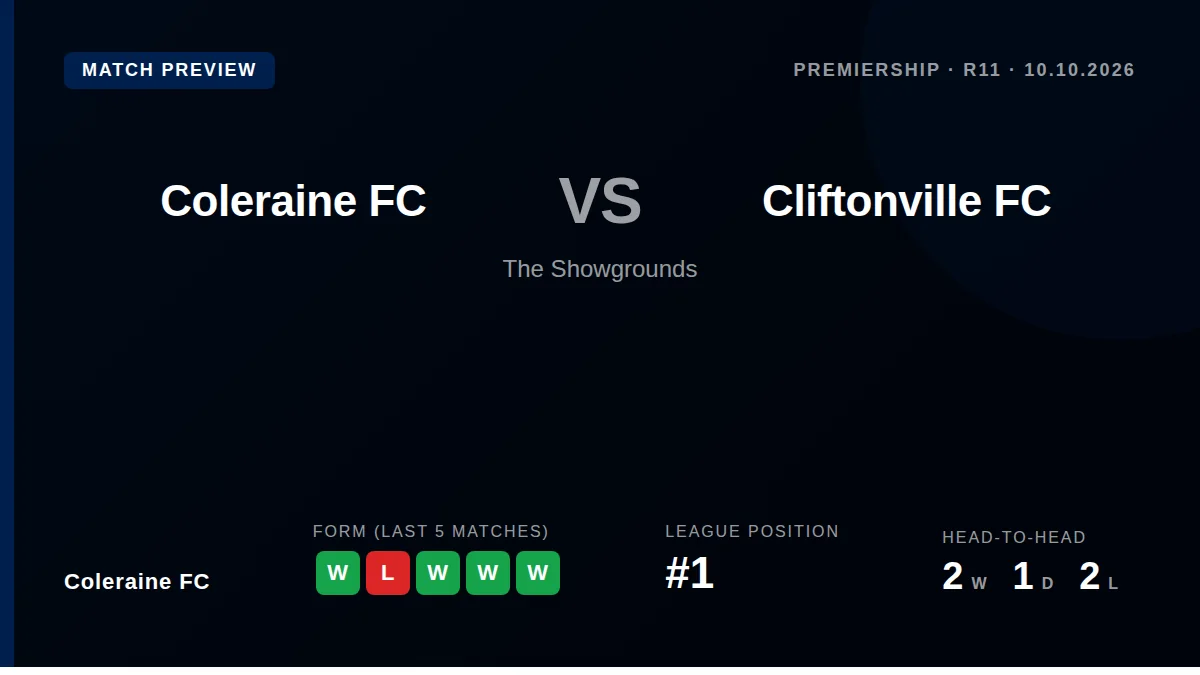 MATCH PREVIEW

PREMIERSHIP · R11 · 10.10.2026

Coleraine FC

VS

Cliftonville FC

The Showgrounds

Coleraine FC

FORM (LAST 5 MATCHES)

W L W W W

LEAGUE POSITION

#1

HEAD-TO-HEAD

2 W 1 D 2 L