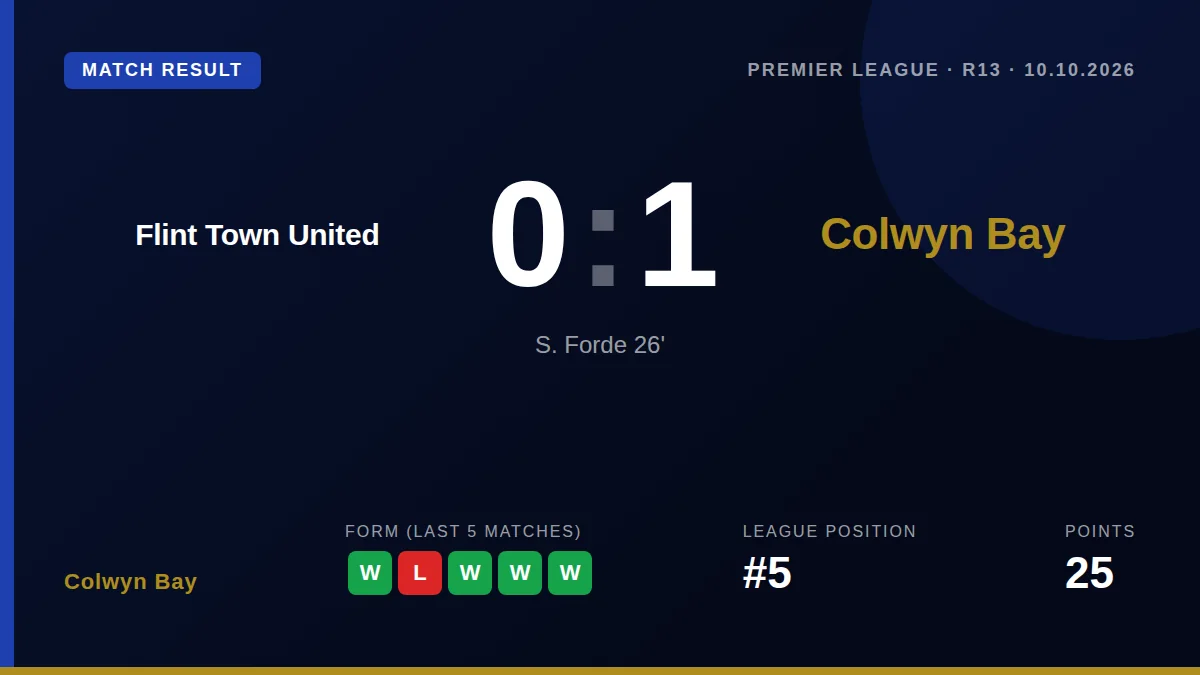 MATCH RESULT

PREMIER LEAGUE · R13 · 10.10.2026

Flint Town United

0 : 1

Colwyn Bay

S. Forde 26'

Colwyn Bay

FORM (LAST 5 MATCHES)

W L W W W

LEAGUE POSITION

#5

POINTS

25