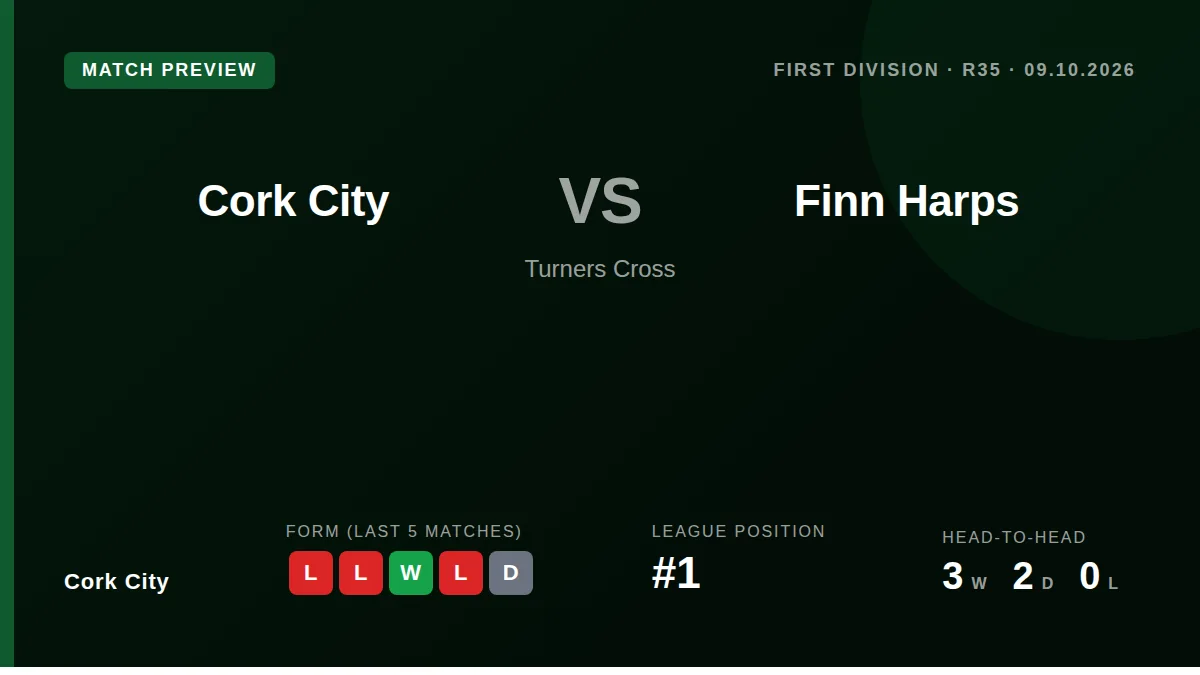 MATCH PREVIEW

FIRST DIVISION · R35 · 09.10.2026

Cork City

VS

Finn Harps

Turners Cross

Cork City

FORM (LAST 5 MATCHES)

L L W L D

LEAGUE POSITION

#1

HEAD-TO-HEAD

3 W 2 D 0 L