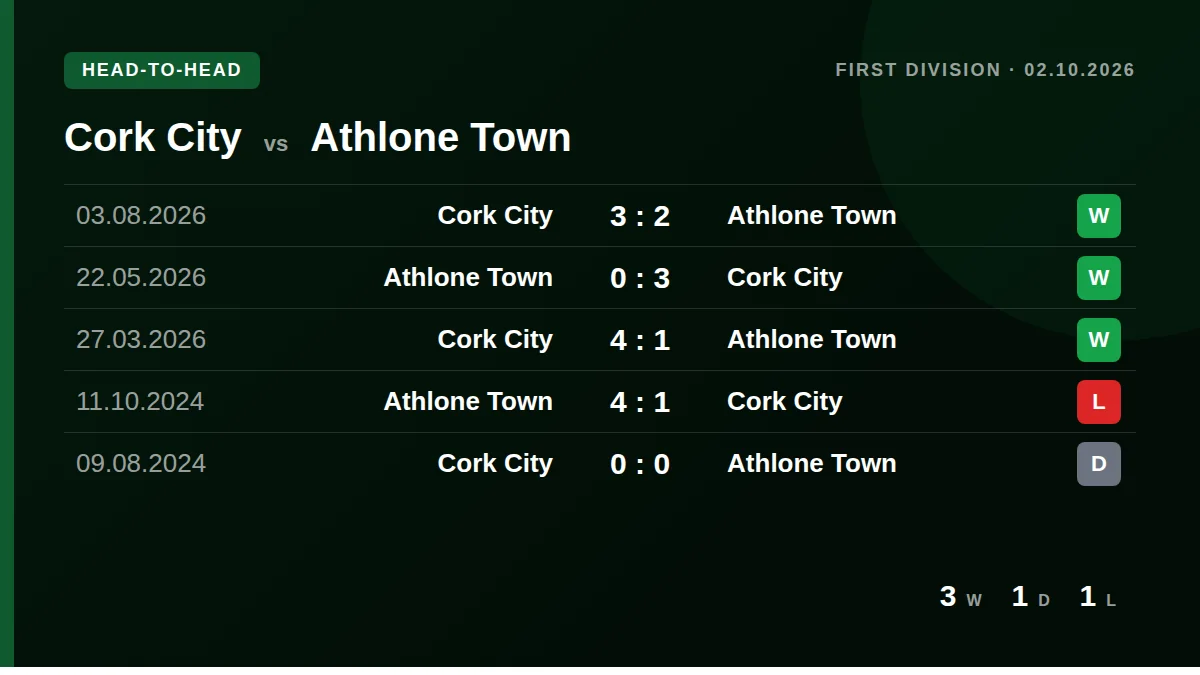 HEAD-TO-HEAD

FIRST DIVISION · 02.10.2026

Cork City vs Athlone Town

| 03.08.2026 | Cork City | 3 : 2 | Athlone Town | W |
|---|---|---|---|---|
| 22.05.2026 | Athlone Town | 0 : 3 | Cork City | W |
| 27.03.2026 | Cork City | 4 : 1 | Athlone Town | W |
| 11.10.2024 | Athlone Town | 4 : 1 | Cork City | L |
| 09.08.2024 | Cork City | 0 : 0 | Athlone Town | D |

3 W 1 D 1 L