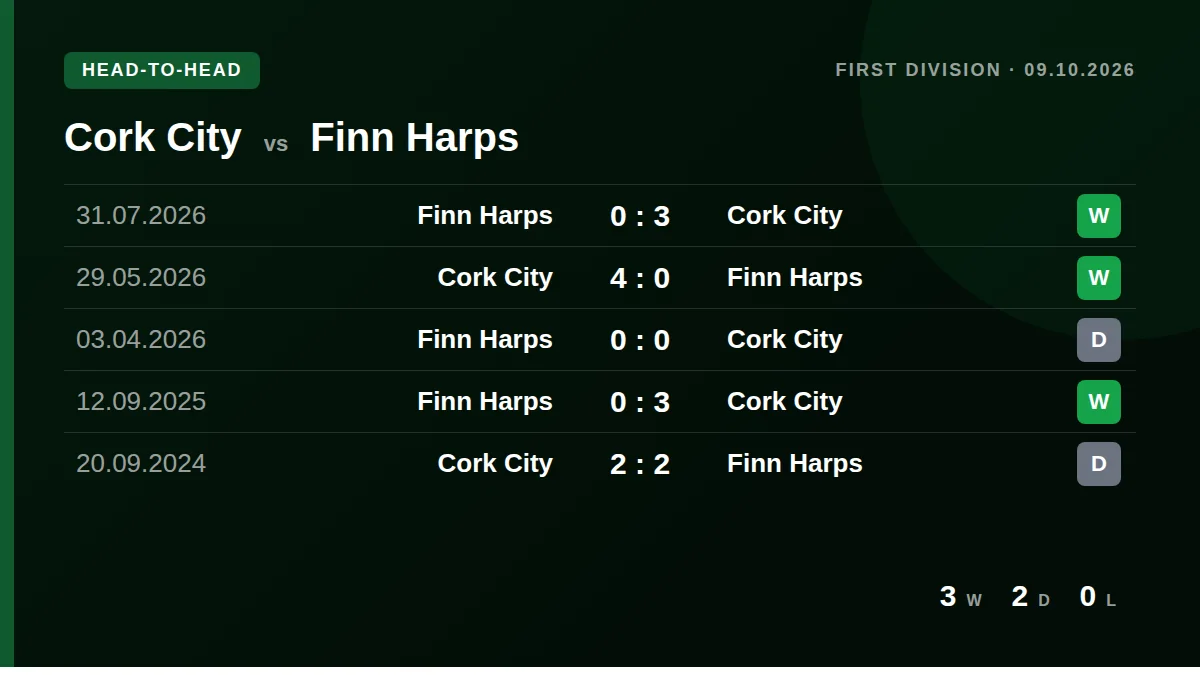 HEAD-TO-HEAD

FIRST DIVISION · 09.10.2026

Cork City vs Finn Harps

| 31.07.2026 | Finn Harps | 0 : 3 | Cork City | W |
|---|---|---|---|---|
| 29.05.2026 | Cork City | 4 : 0 | Finn Harps | W |
| 03.04.2026 | Finn Harps | 0 : 0 | Cork City | D |
| 12.09.2025 | Finn Harps | 0 : 3 | Cork City | W |
| 20.09.2024 | Cork City | 2 : 2 | Finn Harps | D |

3 W 2 D 0 L