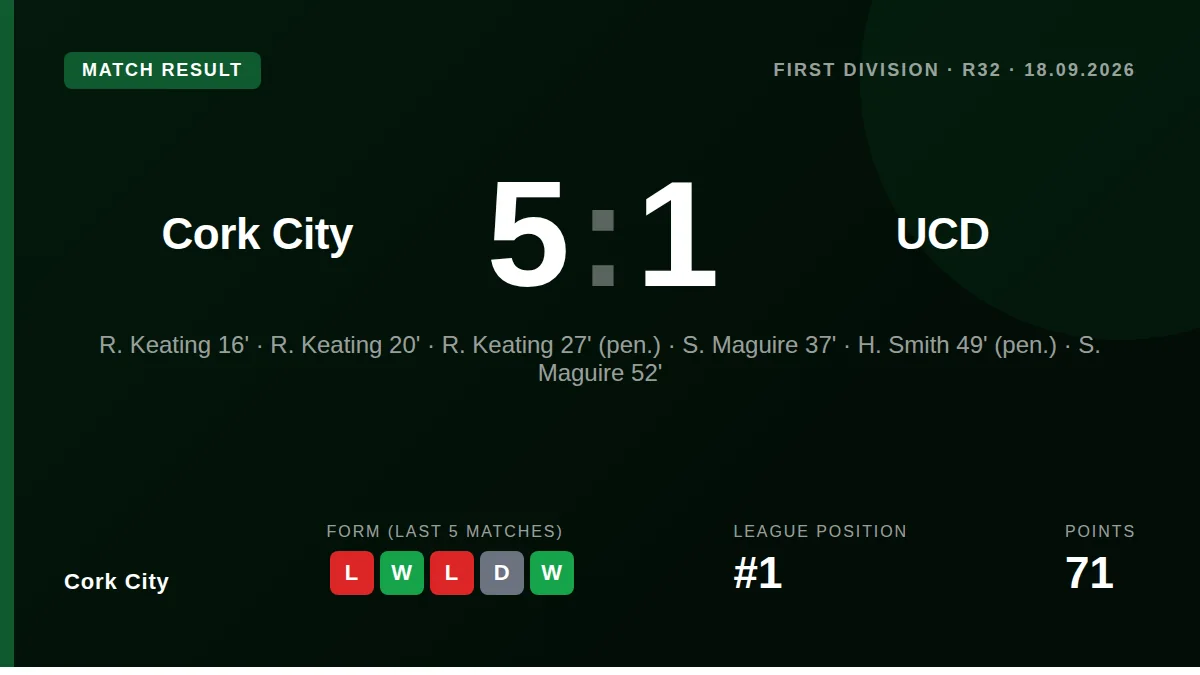 MATCH RESULT

FIRST DIVISION · R32 · 18.09.2026

Cork City

5 : 1

UCD

R. Keating 16' · R. Keating 20' · R. Keating 27' (pen.) · S. Maguire 37' · H. Smith 49' (pen.) · S. Maguire 52'

Cork City

FORM (LAST 5 MATCHES)
L W L D W

LEAGUE POSITION
#1

POINTS
71