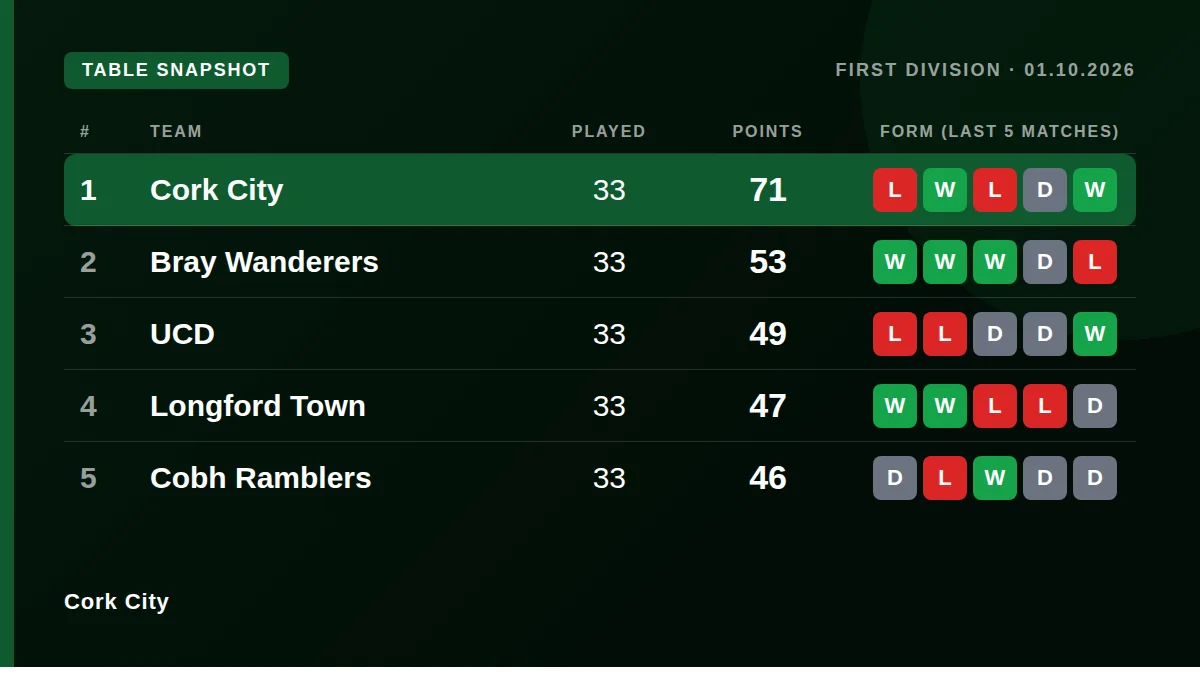 TABLE SNAPSHOT

FIRST DIVISION · 01.10.2026

| # | TEAM | PLAYED | POINTS | FORM (LAST 5 MATCHES) |
|---|---|---|---|---|
| 1 | Cork City | 33 | 71 | L W L D W |
| 2 | Bray Wanderers | 33 | 53 | W W W D L |
| 3 | UCD | 33 | 49 | L L D D W |
| 4 | Longford Town | 33 | 47 | W W L L D |
| 5 | Cobh Ramblers | 33 | 46 | D L W D D |

Cork City