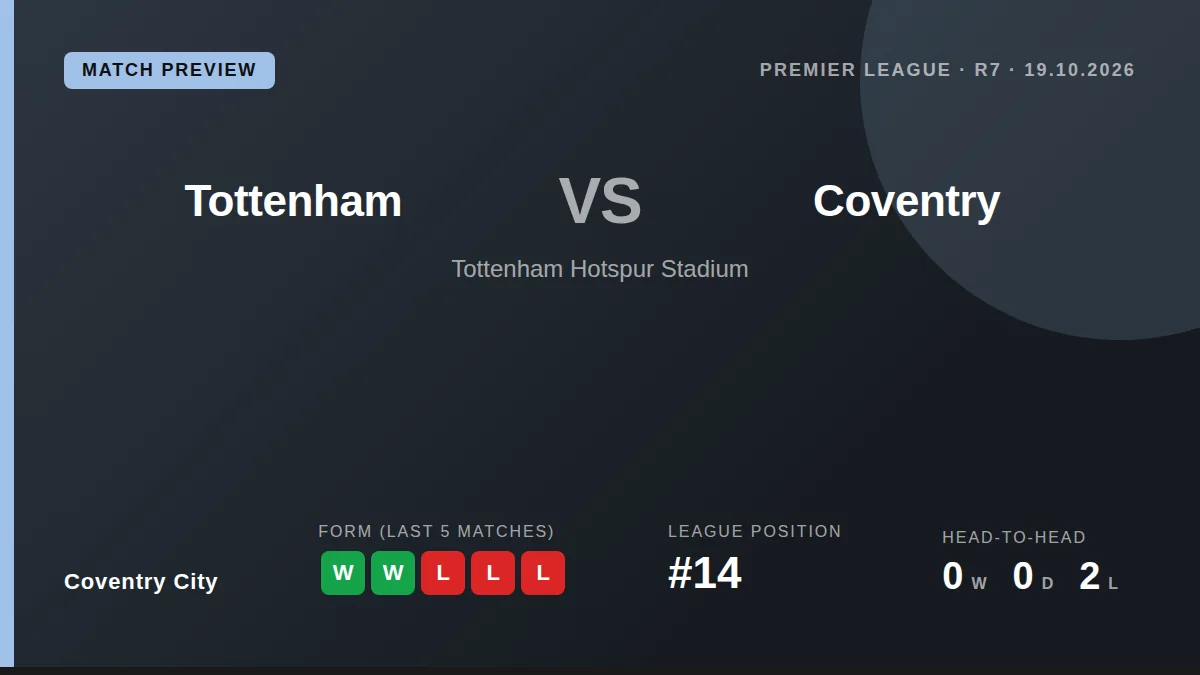 MATCH PREVIEW

PREMIER LEAGUE · R7 · 19.10.2026

Tottenham

VS

Coventry

Tottenham Hotspur Stadium

Coventry City

FORM (LAST 5 MATCHES)

W W L L L

LEAGUE POSITION

#14

HEAD-TO-HEAD

0 W 0 D 2 L