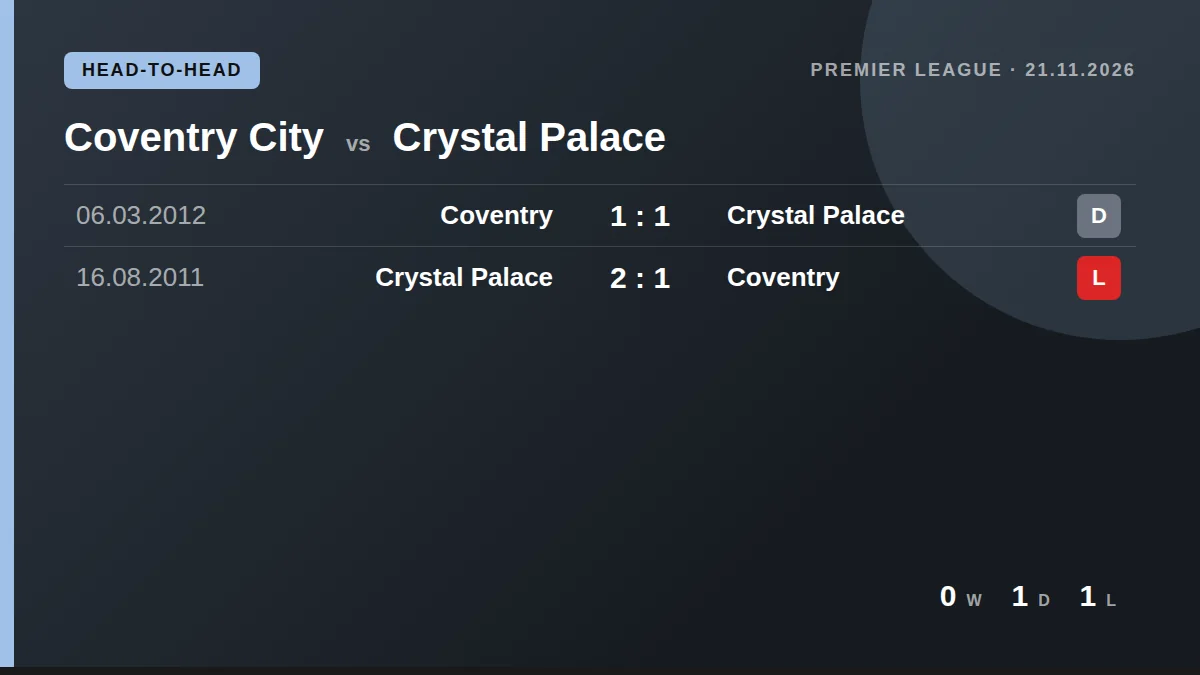 HEAD-TO-HEAD

PREMIER LEAGUE · 21.11.2026

Coventry City vs Crystal Palace

| 06.03.2012 | Coventry | 1 : 1 | Crystal Palace | D |
|---|---|---|---|---|
| 16.08.2011 | Crystal Palace | 2 : 1 | Coventry | L |

0 W 1 D 1 L