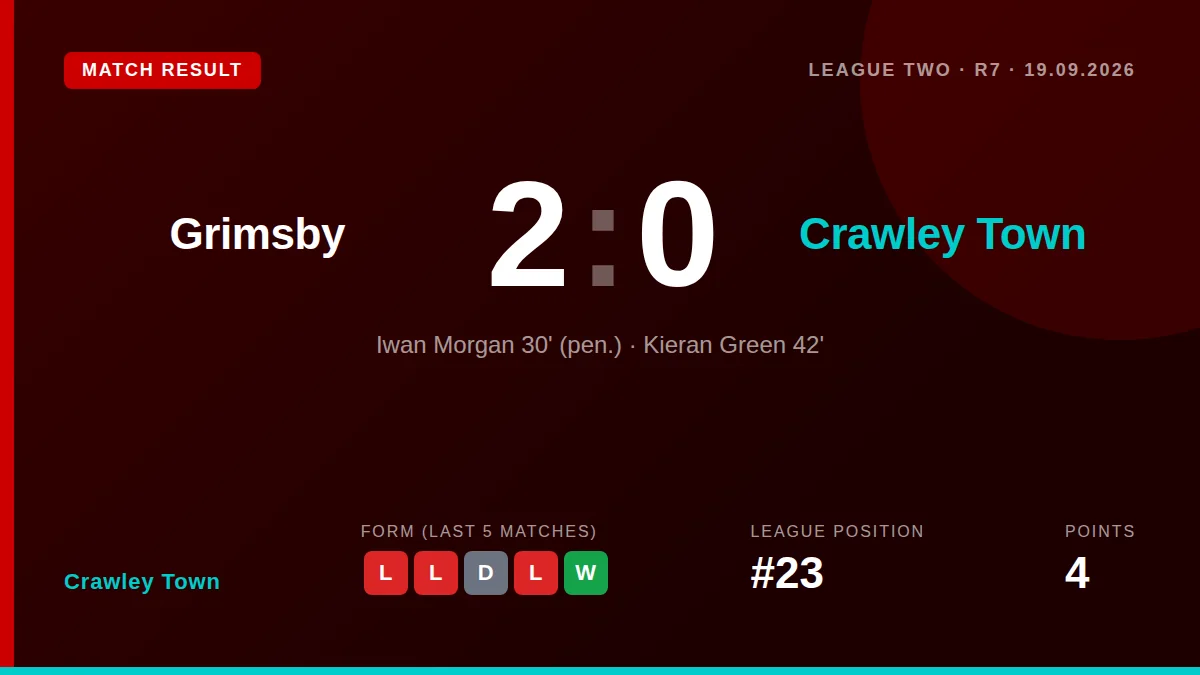 MATCH RESULT

LEAGUE TWO · R7 · 19.09.2026

Grimsby

2 : 0

Crawley Town

Iwan Morgan 30' (pen.) · Kieran Green 42'

Crawley Town

FORM (LAST 5 MATCHES)

L L D L W

LEAGUE POSITION

#23

POINTS

4