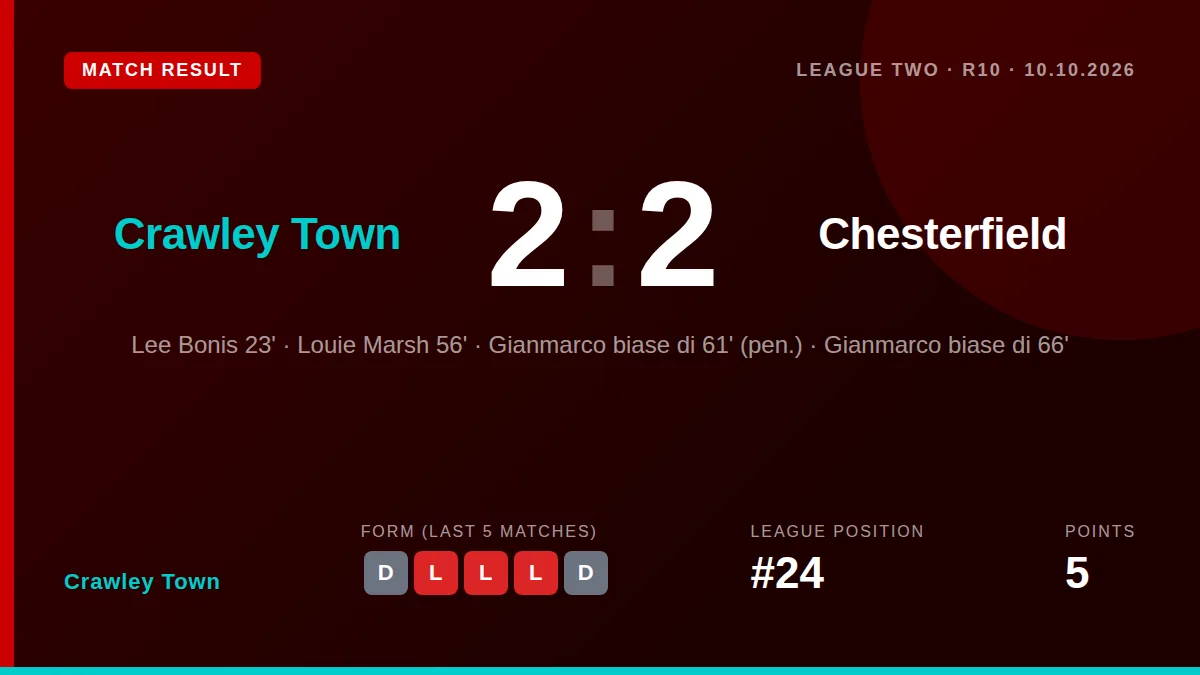 MATCH RESULT

LEAGUE TWO · R10 · 10.10.2026

Crawley Town

2 : 2

Chesterfield

Lee Bonis 23' · Louie Marsh 56' · Gianmarco biase di 61' (pen.) · Gianmarco biase di 66'

Crawley Town

FORM (LAST 5 MATCHES)

D L L L D

LEAGUE POSITION

#24

POINTS

5