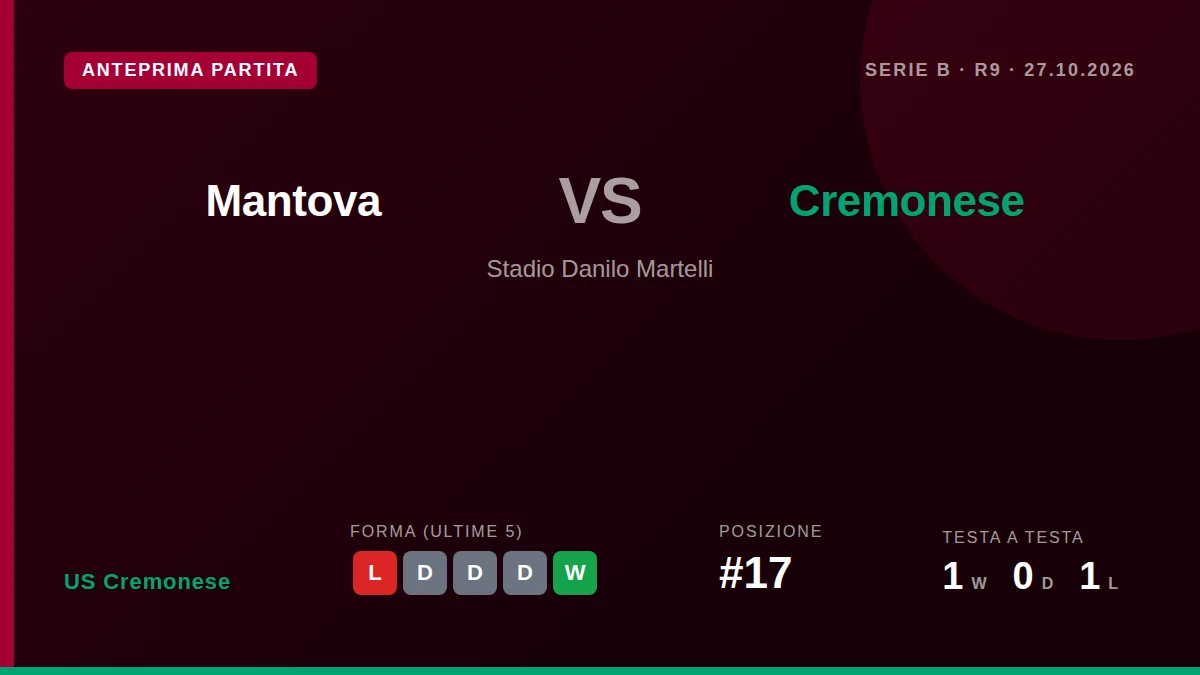 ANTEPRIMA PARTITA

SERIE B · R9 · 27.10.2026

Mantova

VS

Cremonese

Stadio Danilo Martelli

US Cremonese

FORMA (ULTIME 5)

L D D D W

POSIZIONE

#17

TESTA A TESTA

1 W 0 D 1 L