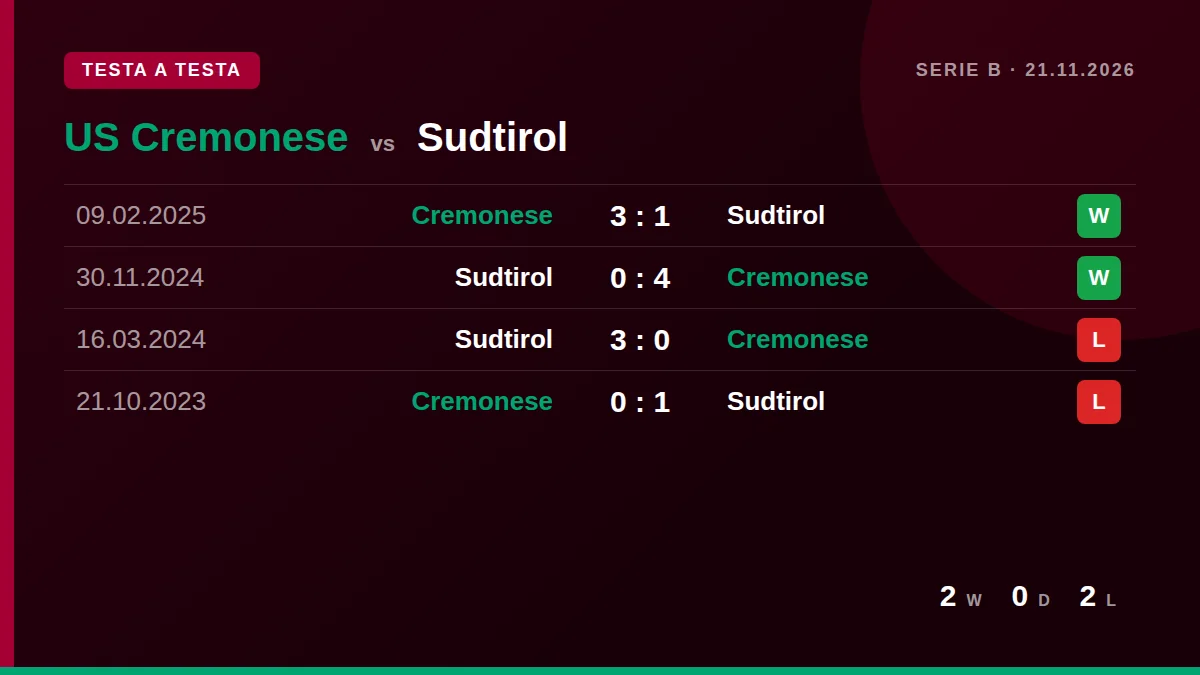 TESTA A TESTA

SERIE B · 21.11.2026

US Cremonese vs Sudtirol

| 09.02.2025 | Cremonese | 3 : 1 | Sudtirol | W |
|---|---|---|---|---|
| 30.11.2024 | Sudtirol | 0 : 4 | Cremonese | W |
| 16.03.2024 | Sudtirol | 3 : 0 | Cremonese | L |
| 21.10.2023 | Cremonese | 0 : 1 | Sudtirol | L |

2 W 0 D 2 L