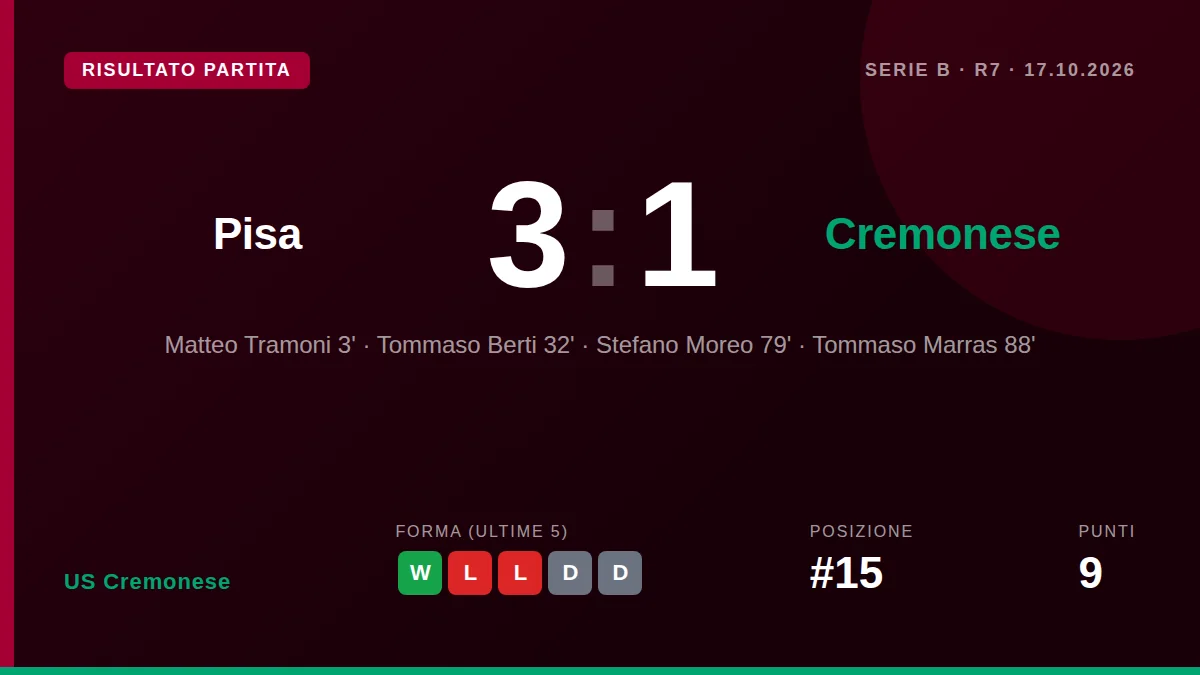 RISULTATO PARTITA

SERIE B · R7 · 17.10.2026

Pisa

3 : 1

Cremonese

Matteo Tramoni 3' · Tommaso Berti 32' · Stefano Moreo 79' · Tommaso Marras 88'

US Cremonese

FORMA (ULTIME 5)

W L L D D

POSIZIONE

#15

PUNTI

9