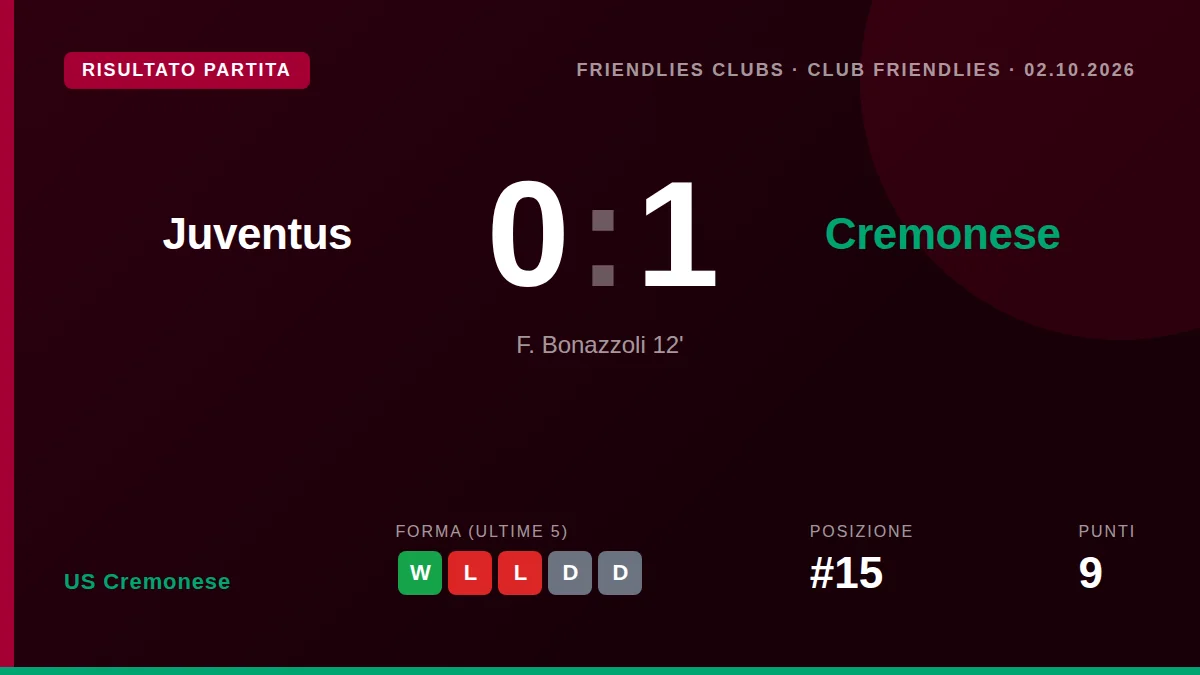 RISULTATO PARTITA

FRIENDLIES CLUBS · CLUB FRIENDLIES · 02.10.2026

Juventus

0 : 1

Cremonese

F. Bonazzoli 12'

US Cremonese

FORMA (ULTIME 5)

W L L D D

POSIZIONE

#15

PUNTI

9