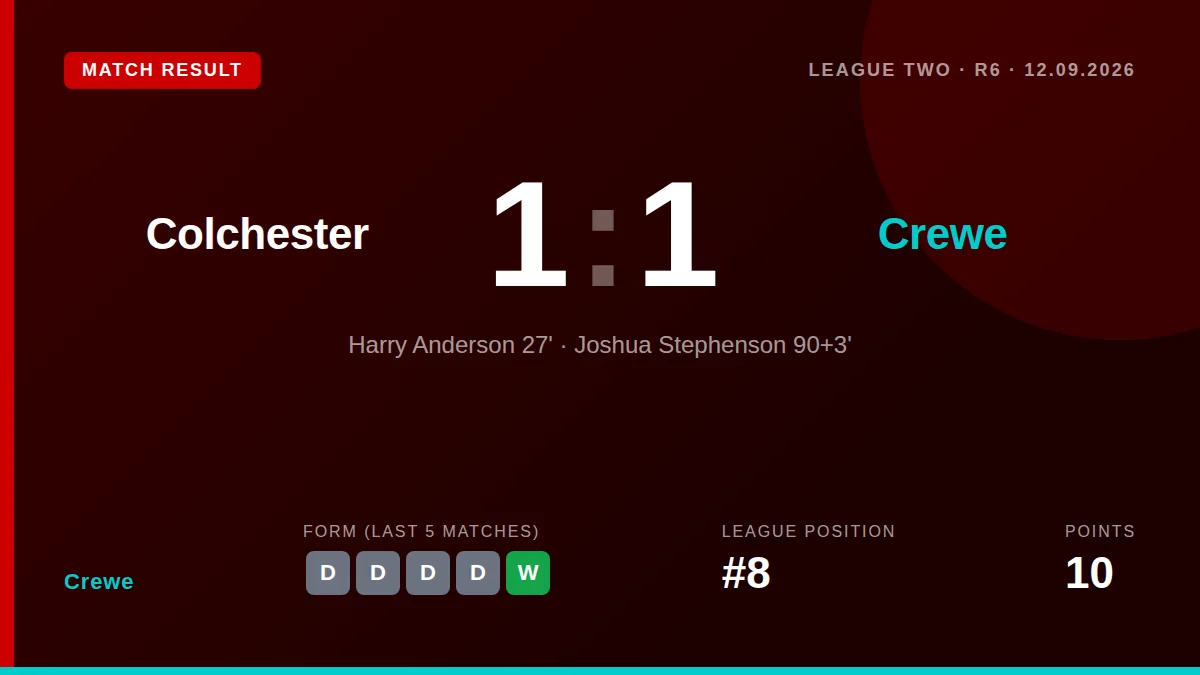 MATCH RESULT

LEAGUE TWO · R6 · 12.09.2026

Colchester

1 : 1

Crewe

Harry Anderson 27' · Joshua Stephenson 90+3'

Crewe

FORM (LAST 5 MATCHES)

D D D D W

LEAGUE POSITION

#8

POINTS

10