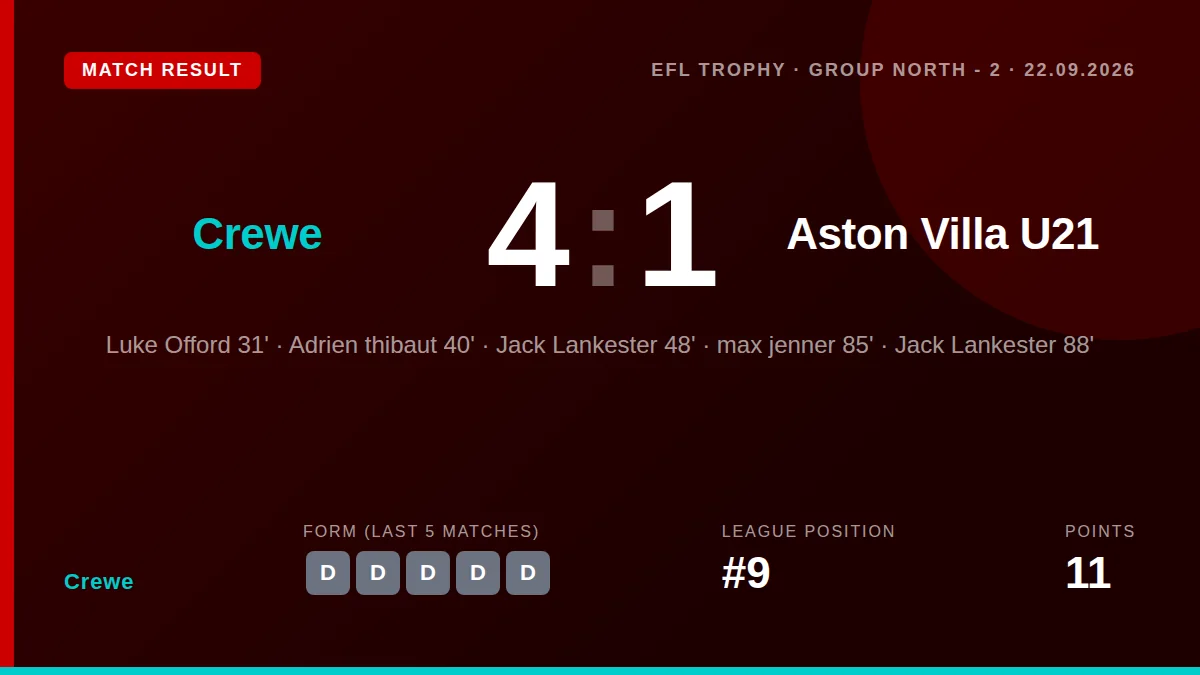 MATCH RESULT

EFL TROPHY · GROUP NORTH - 2 · 22.09.2026

Crewe

4:1

Aston Villa U21

Luke Offord 31' · Adrien thibaut 40' · Jack Lankester 48' · max jenner 85' · Jack Lankester 88'

Crewe

FORM (LAST 5 MATCHES)

D D D D D

LEAGUE POSITION

#9

POINTS

11