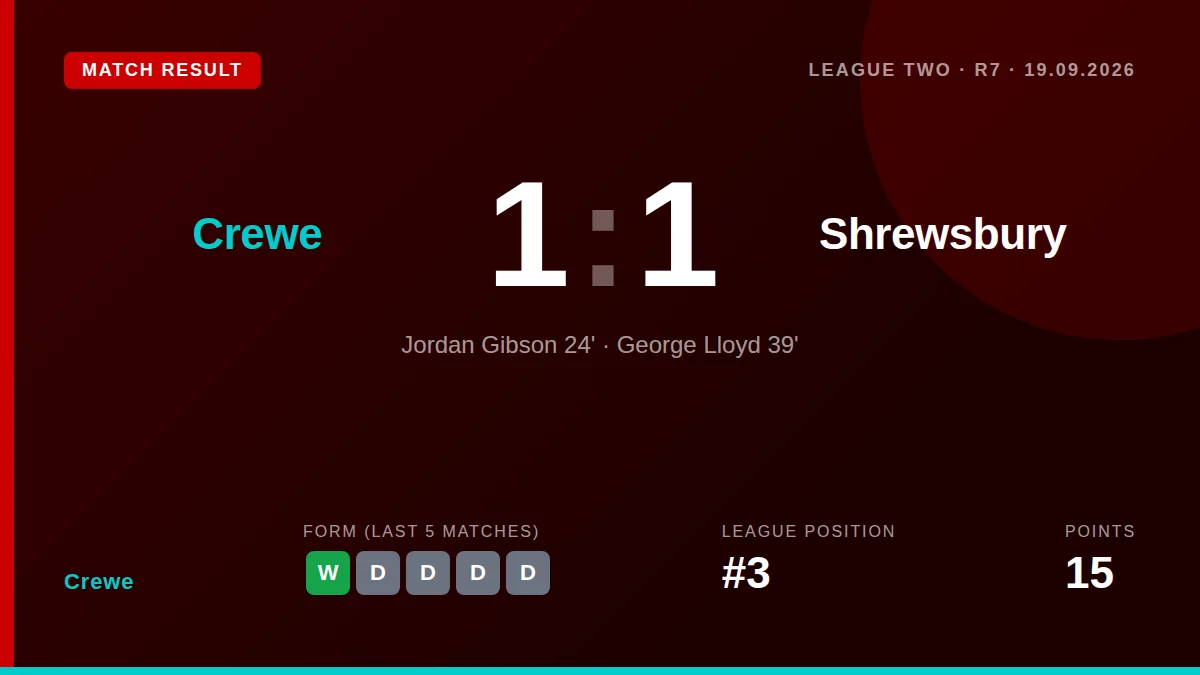 MATCH RESULT

LEAGUE TWO · R7 · 19.09.2026

Crewe

1 : 1

Shrewsbury

Jordan Gibson 24' · George Lloyd 39'

Crewe

FORM (LAST 5 MATCHES)

W D D D D

LEAGUE POSITION

#3

POINTS

15