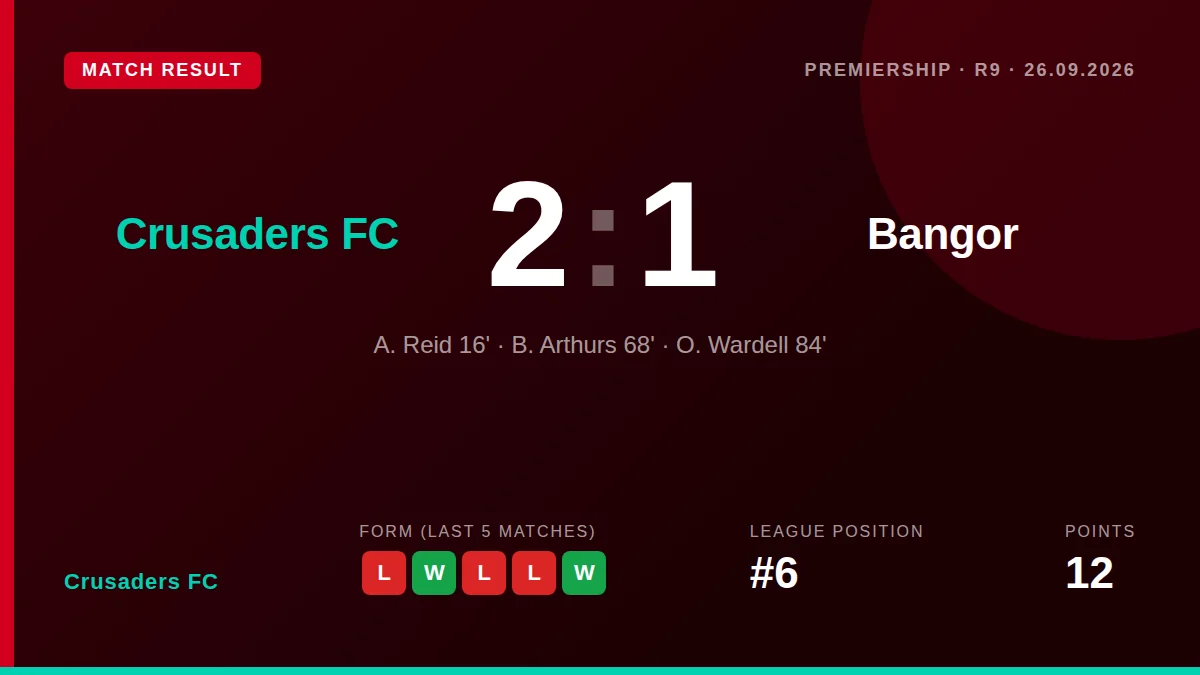 MATCH RESULT

PREMIERSHIP · R9 · 26.09.2026

Crusaders FC

2 : 1

Bangor

A. Reid 16' · B. Arthurs 68' · O. Wardell 84'

Crusaders FC

FORM (LAST 5 MATCHES)

L W L L W

LEAGUE POSITION

#6

POINTS

12