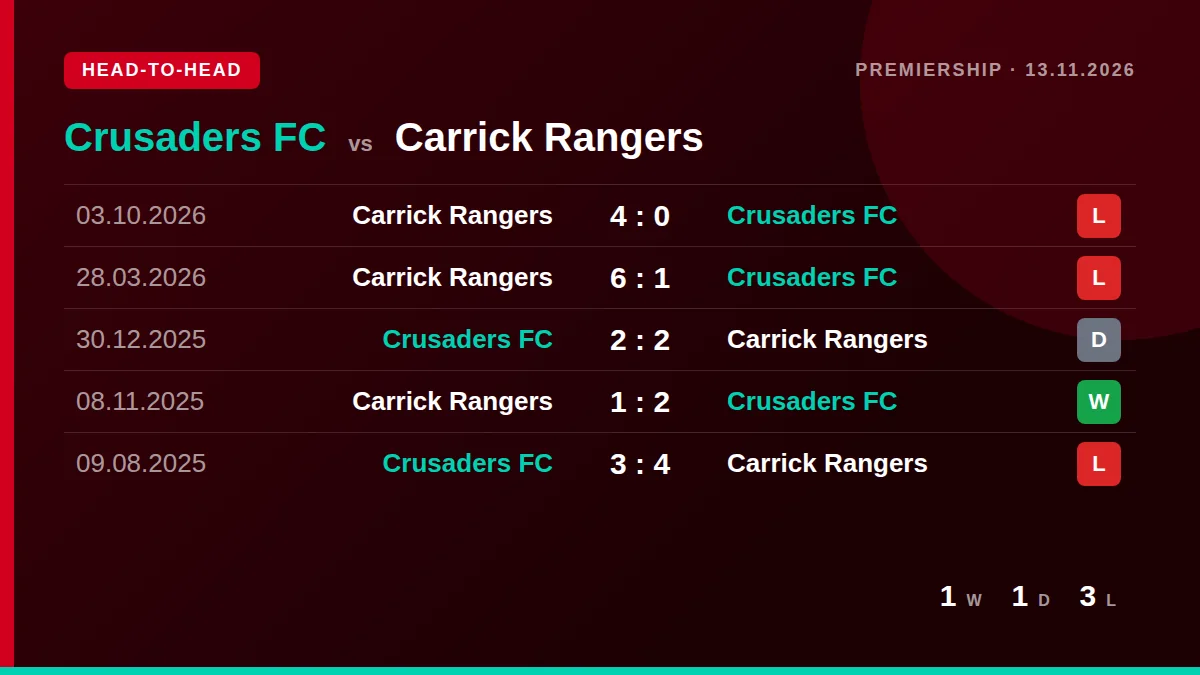 HEAD-TO-HEAD

PREMIERSHIP · 13.11.2026

Crusaders FC vs Carrick Rangers

| 03.10.2026 | Carrick Rangers | 4 : 0 | Crusaders FC | L |
|---|---|---|---|---|
| 28.03.2026 | Carrick Rangers | 6 : 1 | Crusaders FC | L |
| 30.12.2025 | Crusaders FC | 2 : 2 | Carrick Rangers | D |
| 08.11.2025 | Carrick Rangers | 1 : 2 | Crusaders FC | W |
| 09.08.2025 | Crusaders FC | 3 : 4 | Carrick Rangers | L |

1 W 1 D 3 L