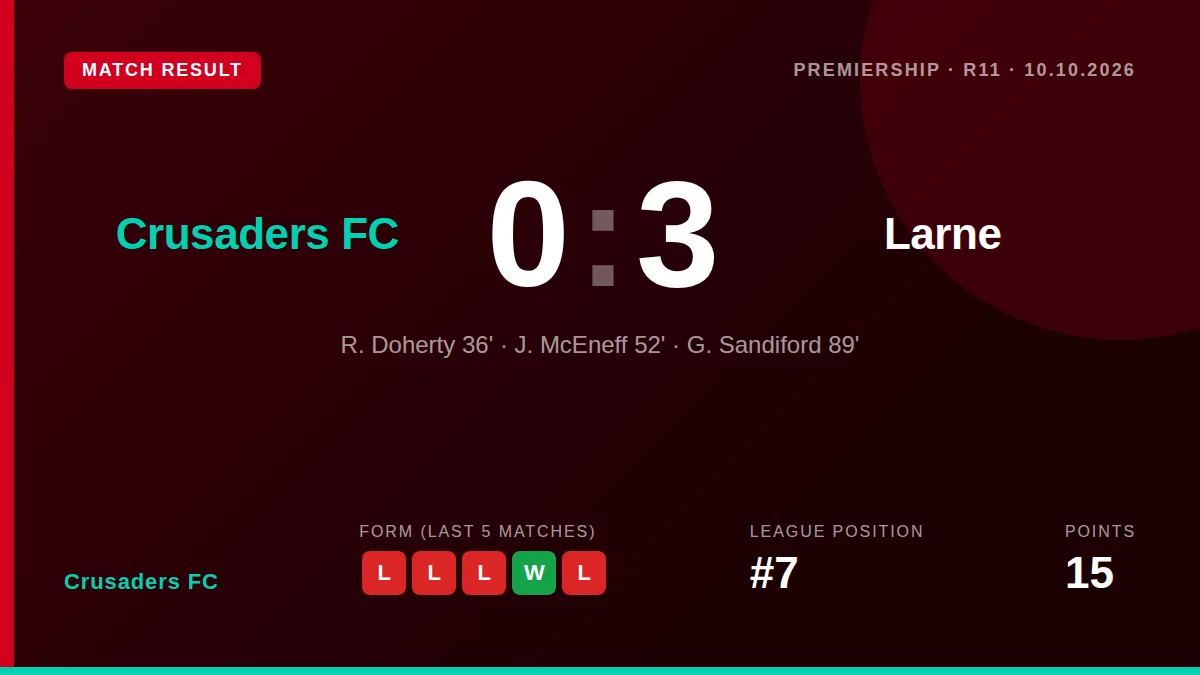 MATCH RESULT

PREMIERSHIP · R11 · 10.10.2026

Crusaders FC

0 : 3

Larne

R. Doherty 36' · J. McEneff 52' · G. Sandiford 89'

Crusaders FC

FORM (LAST 5 MATCHES)

L L L W L

LEAGUE POSITION

#7

POINTS

15