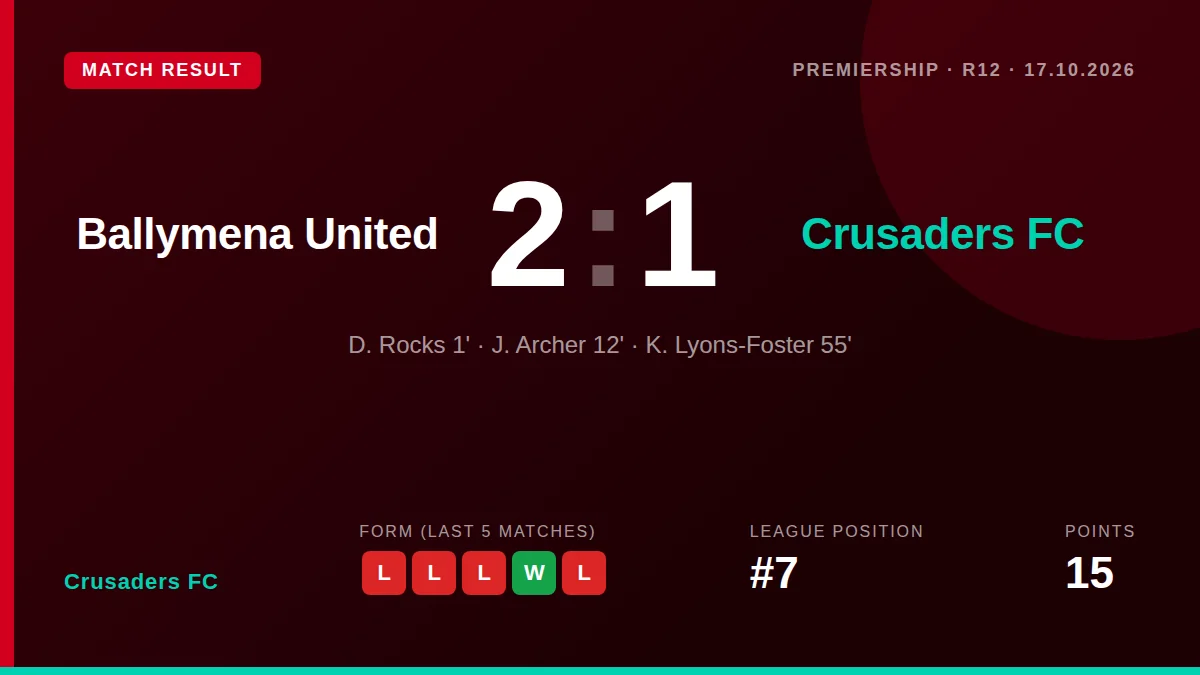 MATCH RESULT

PREMIERSHIP · R12 · 17.10.2026

Ballymena United

2 : 1

Crusaders FC

D. Rocks 1' · J. Archer 12' · K. Lyons-Foster 55'

Crusaders FC

FORM (LAST 5 MATCHES)

L L L W L

LEAGUE POSITION

#7

POINTS

15