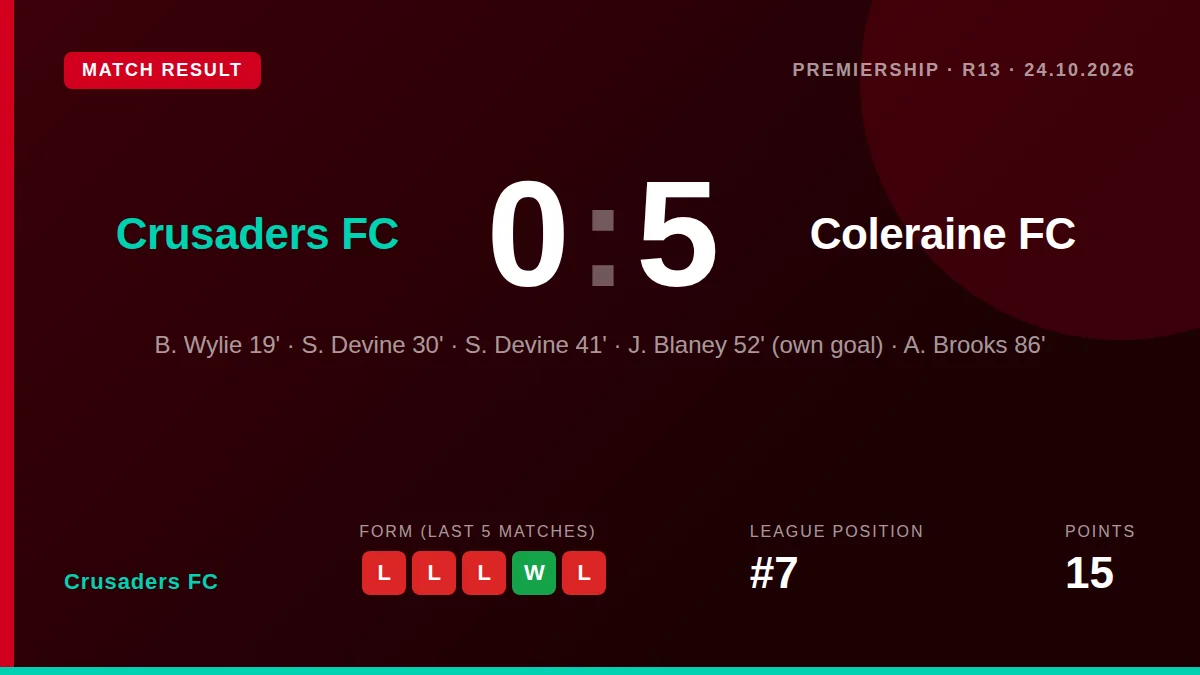 MATCH RESULT

PREMIERSHIP · R13 · 24.10.2026

Crusaders FC

0 : 5

Coleraine FC

B. Wylie 19' · S. Devine 30' · S. Devine 41' · J. Blaney 52' (own goal) · A. Brooks 86'

Crusaders FC

FORM (LAST 5 MATCHES)

L L L W L

LEAGUE POSITION

#7

POINTS

15