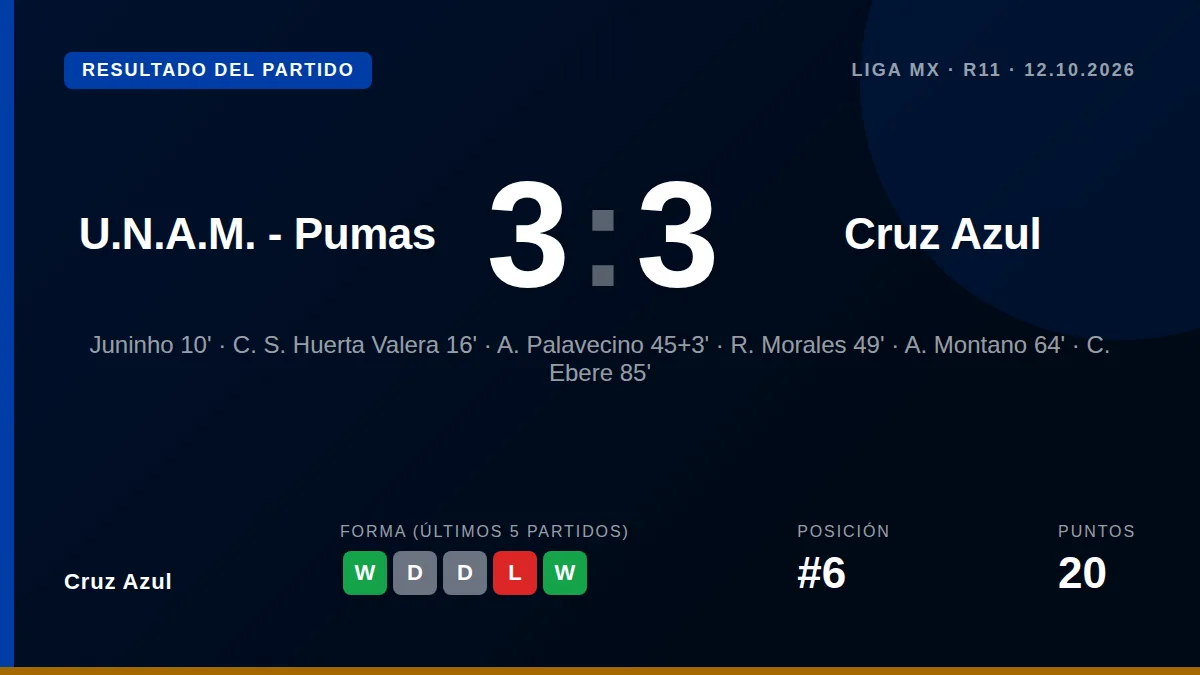 RESULTADO DEL PARTIDO

LIGA MX · R11 · 12.10.2026

U.N.A.M. - Pumas

3:3

Cruz Azul

Juninho 10' · C. S. Huerta Valera 16' · A. Palavecino 45+3' · R. Morales 49' · A. Montano 64' · C. Ebere 85'

Cruz Azul

FORMA (ÚLTIMOS 5 PARTIDOS)

W D D L W

POSICIÓN

#6

PUNTOS

20