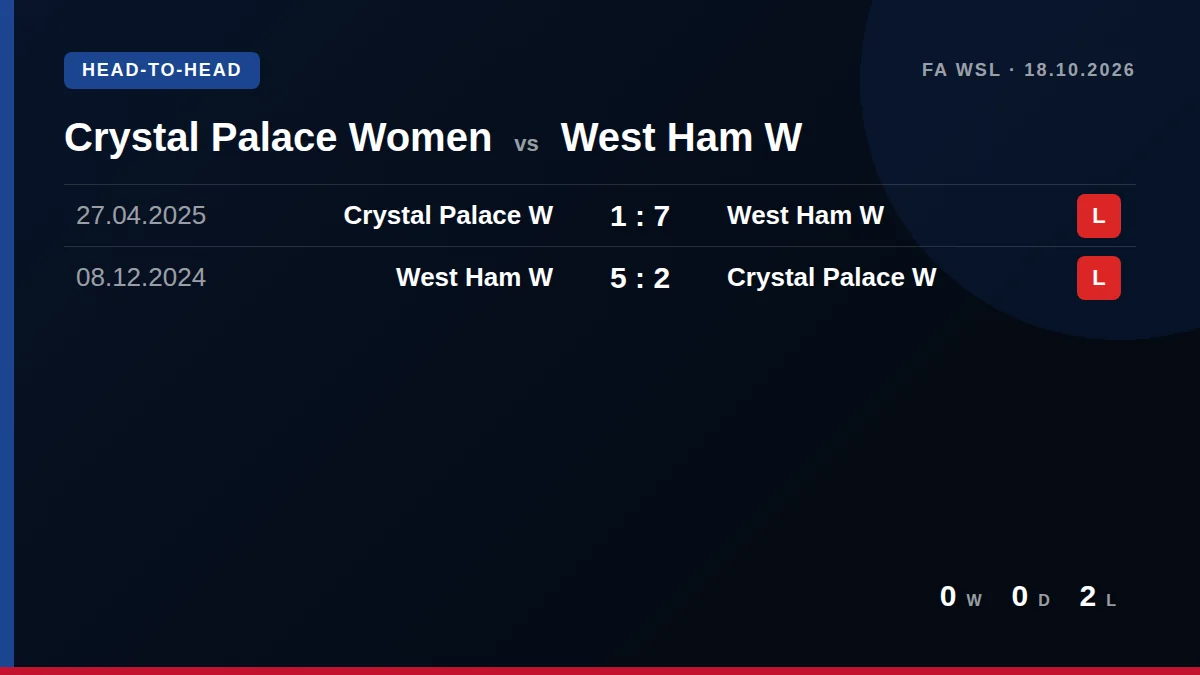 HEAD-TO-HEAD

FA WSL · 18.10.2026

Crystal Palace Women vs West Ham W

| 27.04.2025 | Crystal Palace W | 1 : 7 | West Ham W | L |
|---|---|---|---|---|
| 08.12.2024 | West Ham W | 5 : 2 | Crystal Palace W | L |

0 W 0 D 2 L