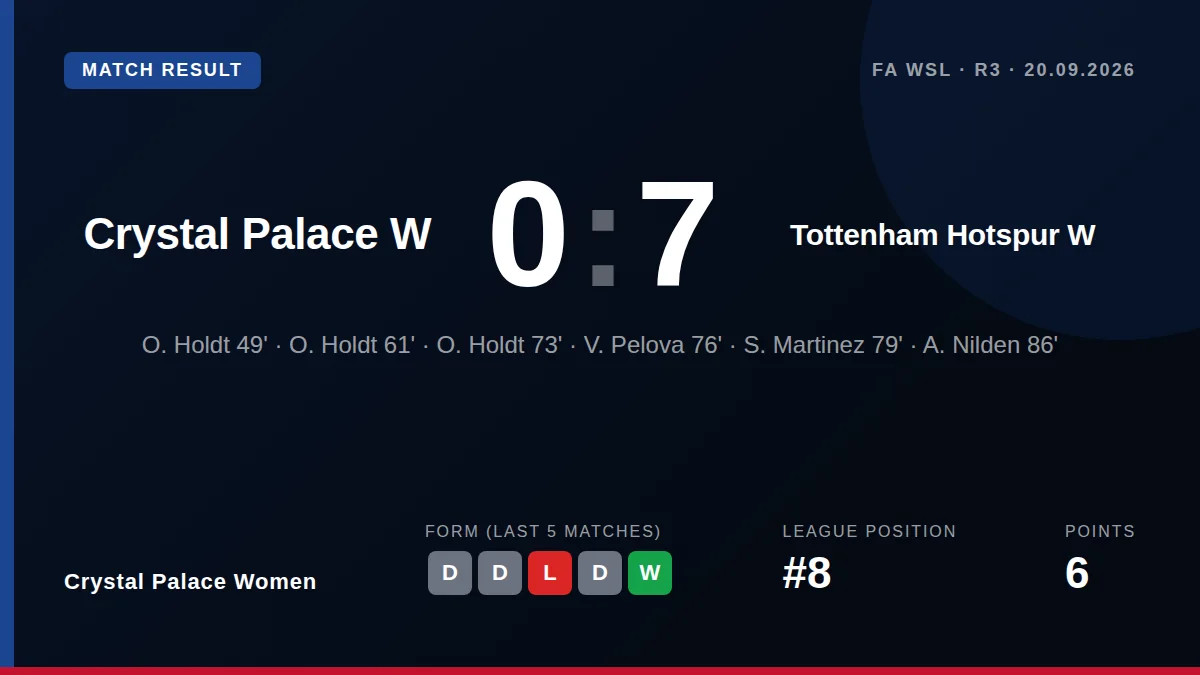 MATCH RESULT

FA WSL · R3 · 20.09.2026

Crystal Palace W

0:7

Tottenham Hotspur W

O. Holdt 49' · O. Holdt 61' · O. Holdt 73' · V. Pelova 76' · S. Martinez 79' · A. Nilden 86'

Crystal Palace Women

FORM (LAST 5 MATCHES)
D D L D W

LEAGUE POSITION
#8

POINTS
6