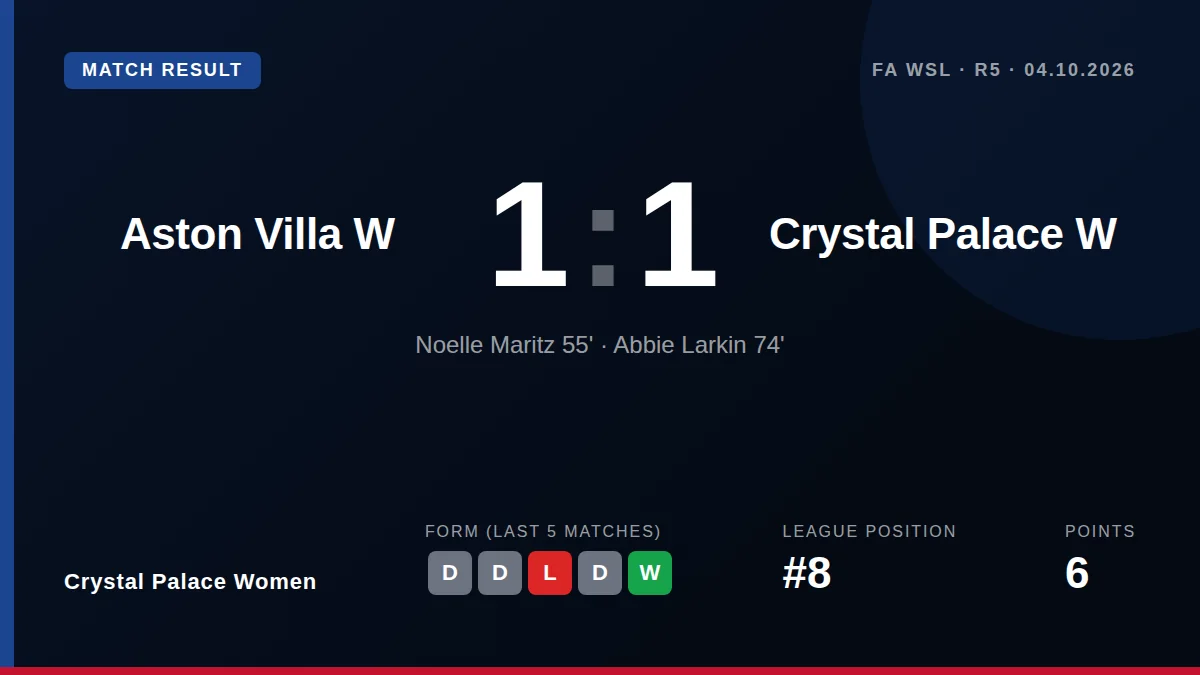 MATCH RESULT

FA WSL · R5 · 04.10.2026

Aston Villa W

1:1

Crystal Palace W

Noelle Maritz 55' · Abbie Larkin 74'

Crystal Palace Women

FORM (LAST 5 MATCHES)

D D L D W

LEAGUE POSITION

#8

POINTS

6