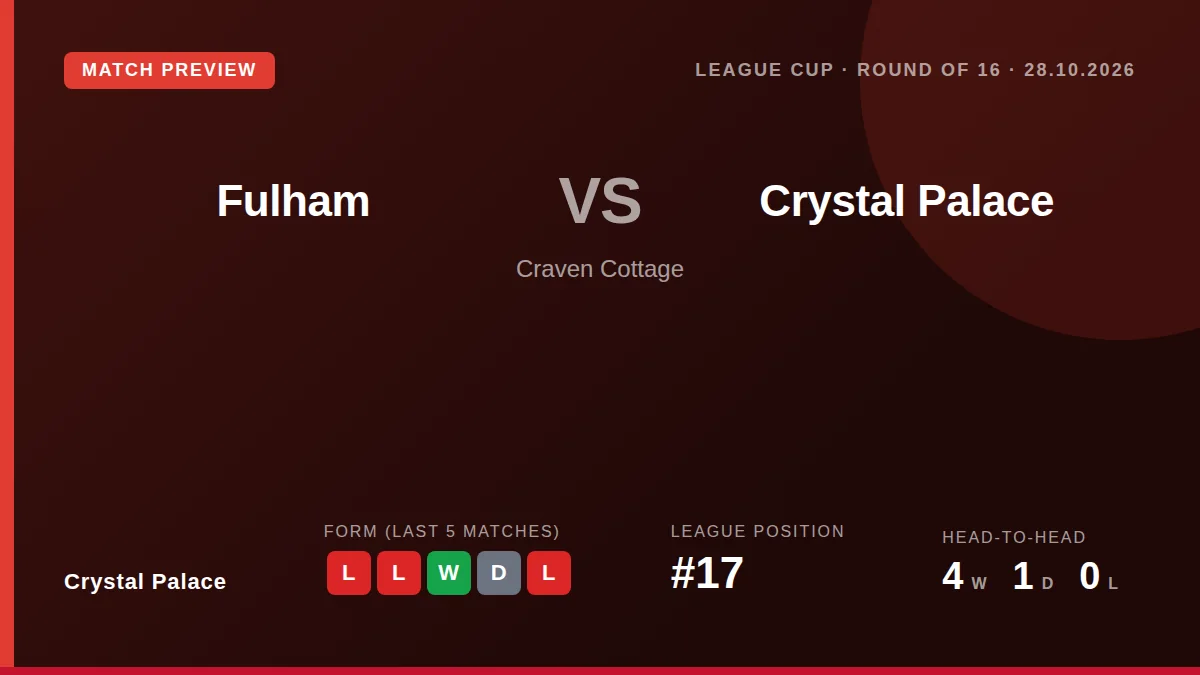 MATCH PREVIEW

LEAGUE CUP · ROUND OF 16 · 28.10.2026

Fulham

VS

Crystal Palace

Craven Cottage

Crystal Palace

FORM (LAST 5 MATCHES)

L L W D L

LEAGUE POSITION

#17

HEAD-TO-HEAD

4 W 1 D 0 L