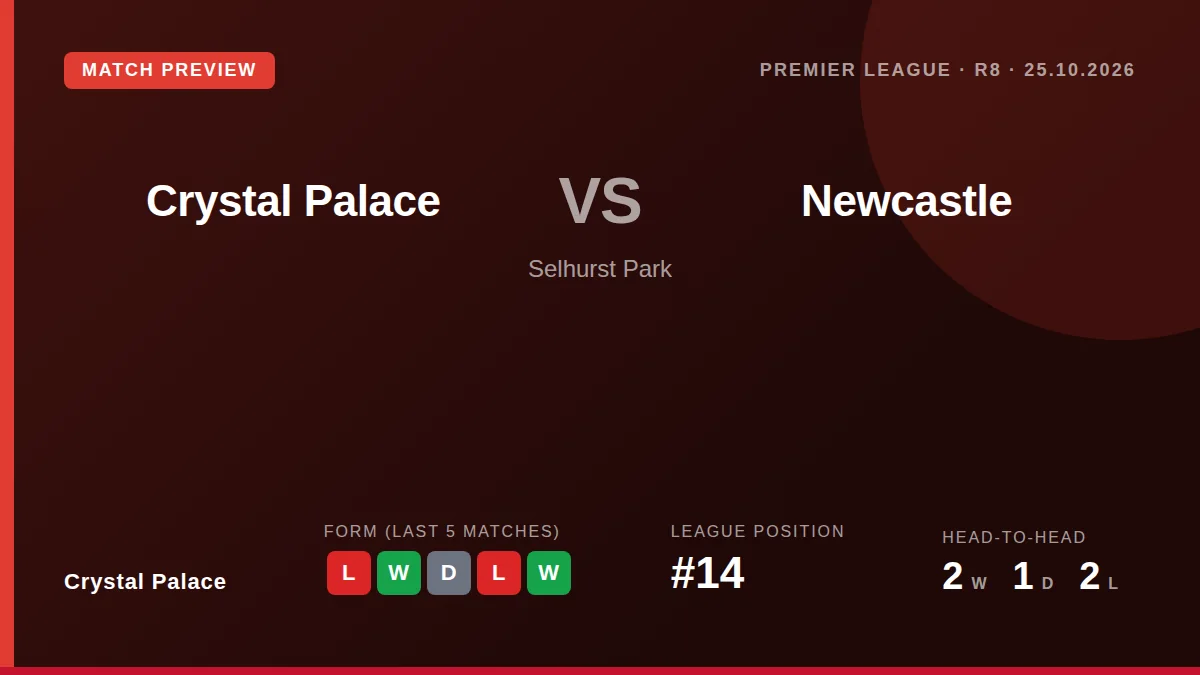 MATCH PREVIEW

PREMIER LEAGUE · R8 · 25.10.2026

Crystal Palace

VS

Newcastle

Selhurst Park

Crystal Palace

FORM (LAST 5 MATCHES)

L W D L W

LEAGUE POSITION

#14

HEAD-TO-HEAD

2 W 1 D 2 L