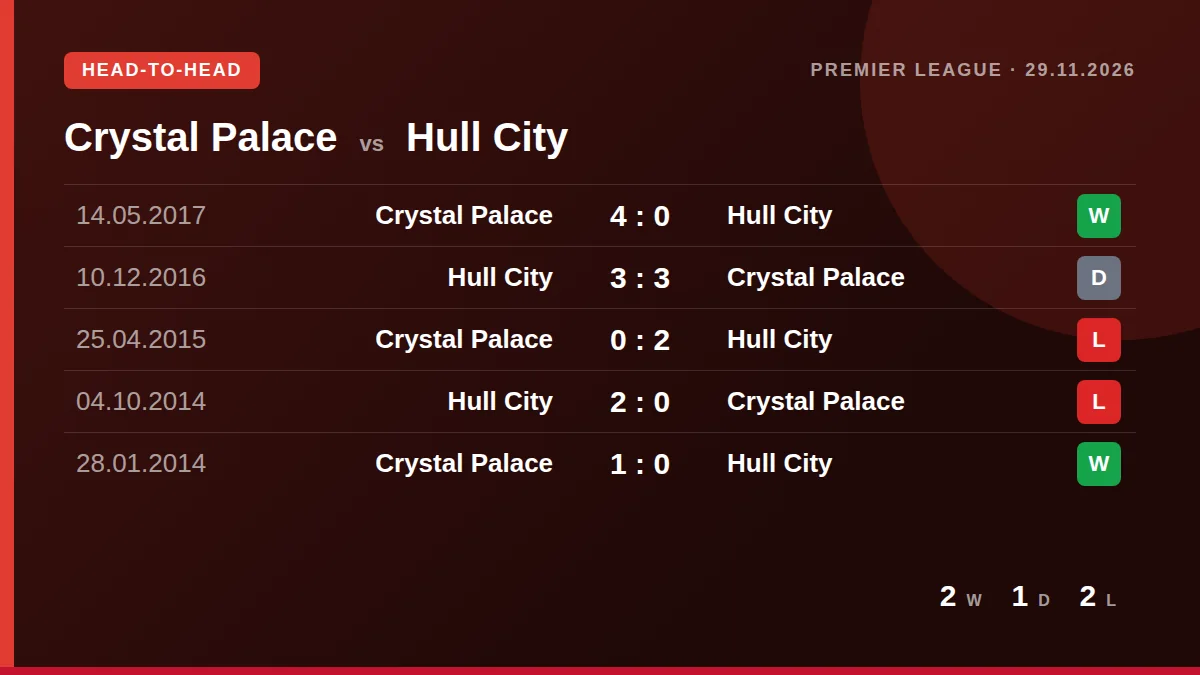 HEAD-TO-HEAD

PREMIER LEAGUE · 29.11.2026

Crystal Palace vs Hull City

| 14.05.2017 | Crystal Palace | 4 : 0 | Hull City | W |
|---|---|---|---|---|
| 10.12.2016 | Hull City | 3 : 3 | Crystal Palace | D |
| 25.04.2015 | Crystal Palace | 0 : 2 | Hull City | L |
| 04.10.2014 | Hull City | 2 : 0 | Crystal Palace | L |
| 28.01.2014 | Crystal Palace | 1 : 0 | Hull City | W |

2 W 1 D 2 L