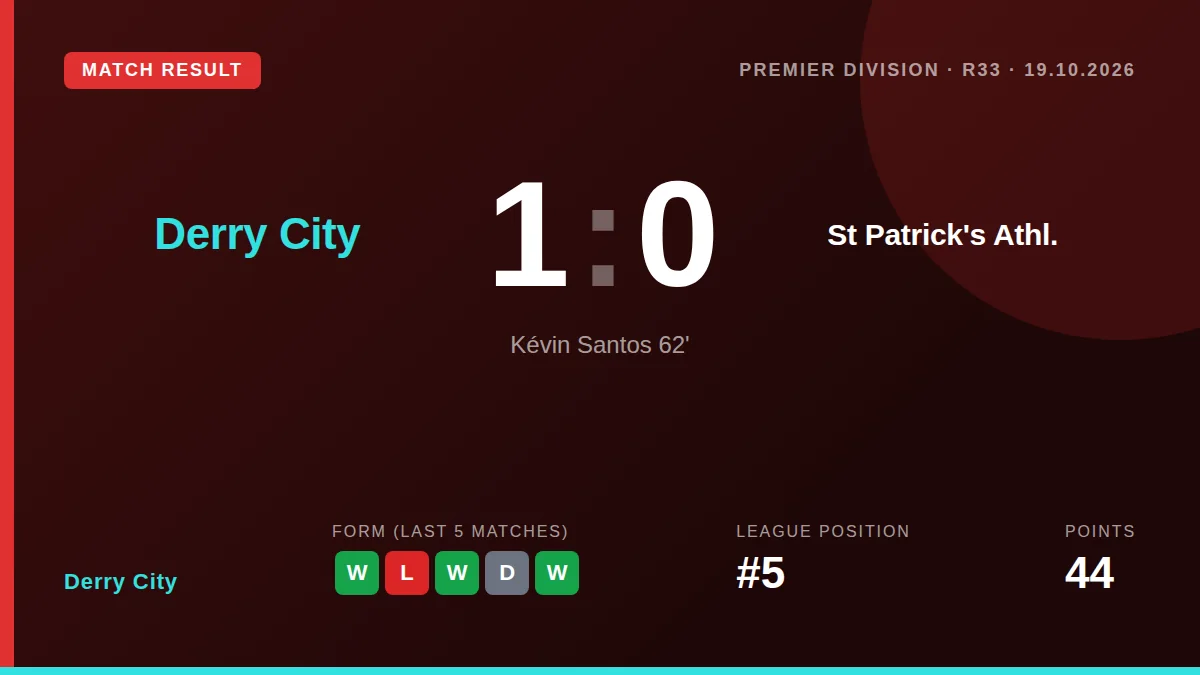 MATCH RESULT

PREMIER DIVISION · R33 · 19.10.2026

Derry City

1 : 0

St Patrick's Athl.

Kévin Santos 62'

Derry City

FORM (LAST 5 MATCHES)

W L W D W

LEAGUE POSITION

#5

POINTS

44